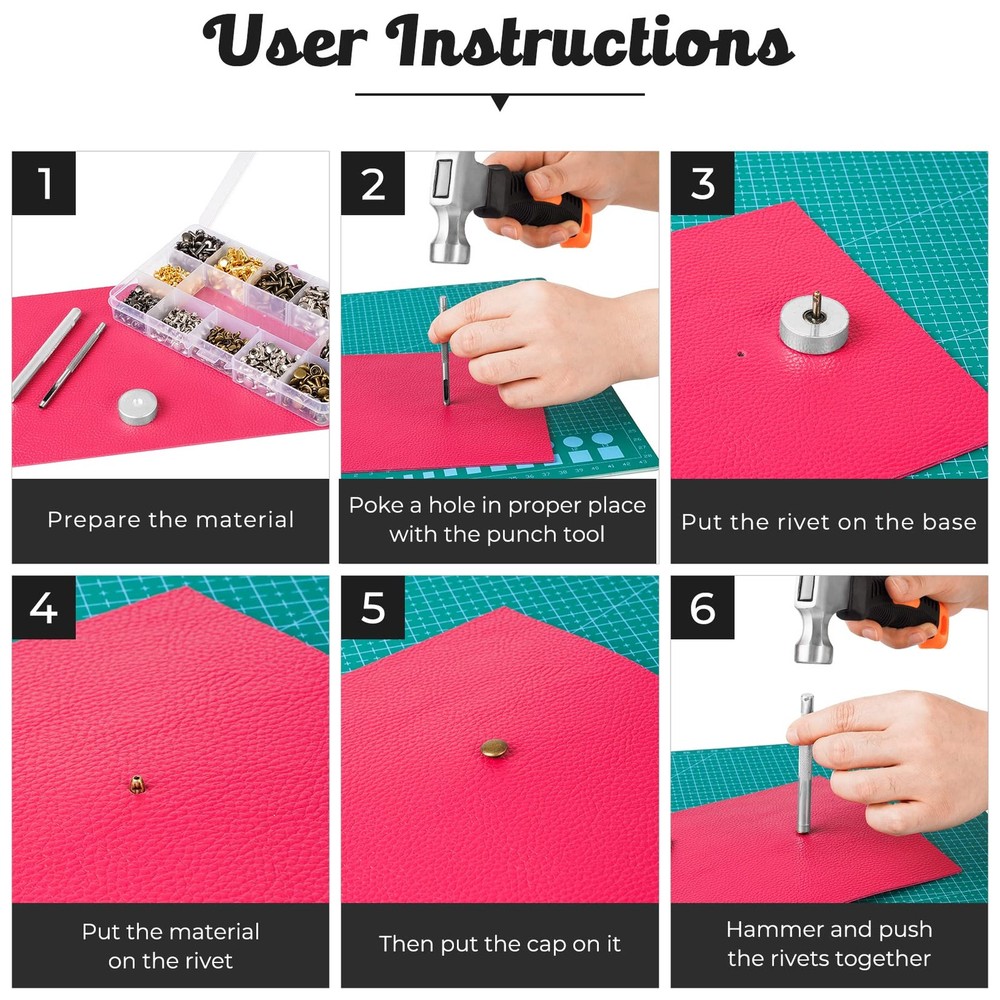 User Instructions

1

Prepare the material

2

Poke a hole in proper place with the punch tool

3

Put the rivet on the base

4

Put the material on the rivet

5

Then put the cap on it

6

Hammer and push the rivets together