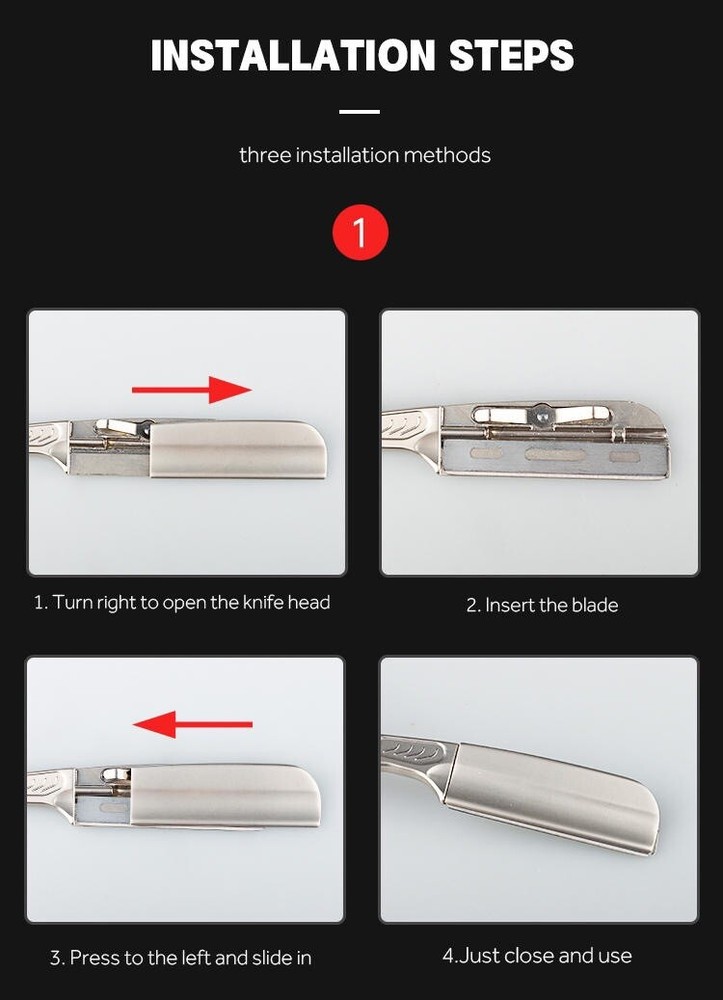 INSTALLATION STEPS

three installation methods

1

1. Turn right to open the knife head

2. Insert the blade

3. Press to the left and slide in

4.Just close and use