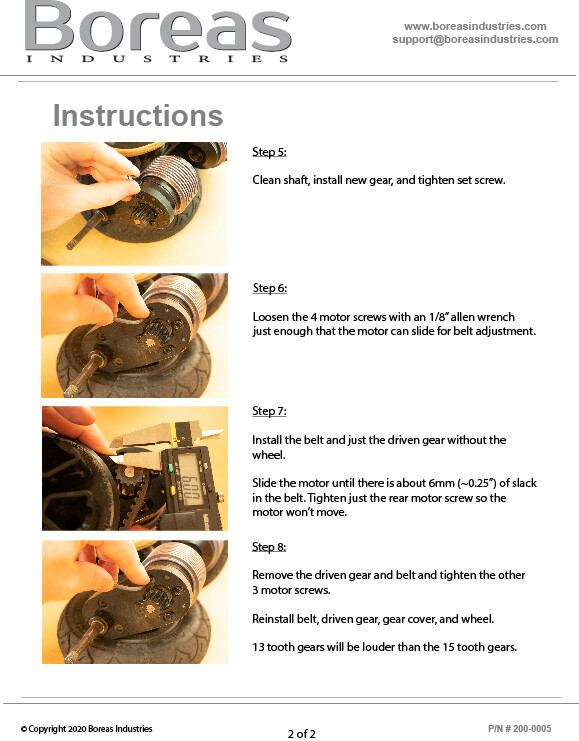 Boreas
INDUSTRIES

www.boreasindustries.com
support@boreasindustries.com

Instructions

Step 5:

Clean shaft, install new gear, and tighten set screw.

Step 6:

Loosen the 4 motor screws with an 1/8" allen wrench just enough that the motor can slide for belt adjustment.

Step 7:

Install the belt and just the driven gear without the wheel.

Slide the motor until there is about 6mm (~0.25") of slack in the belt. Tighten just the rear motor screw so the motor won't move.

6.00

Step 8:

Remove the driven gear and belt and tighten the other 3 motor screws.

Reinstall belt, driven gear, gear cover, and wheel.

13 tooth gears will be louder than the 15 tooth gears.

© Copyright 2020 Boreas Industries

2 of 2

P/N # 200-0005