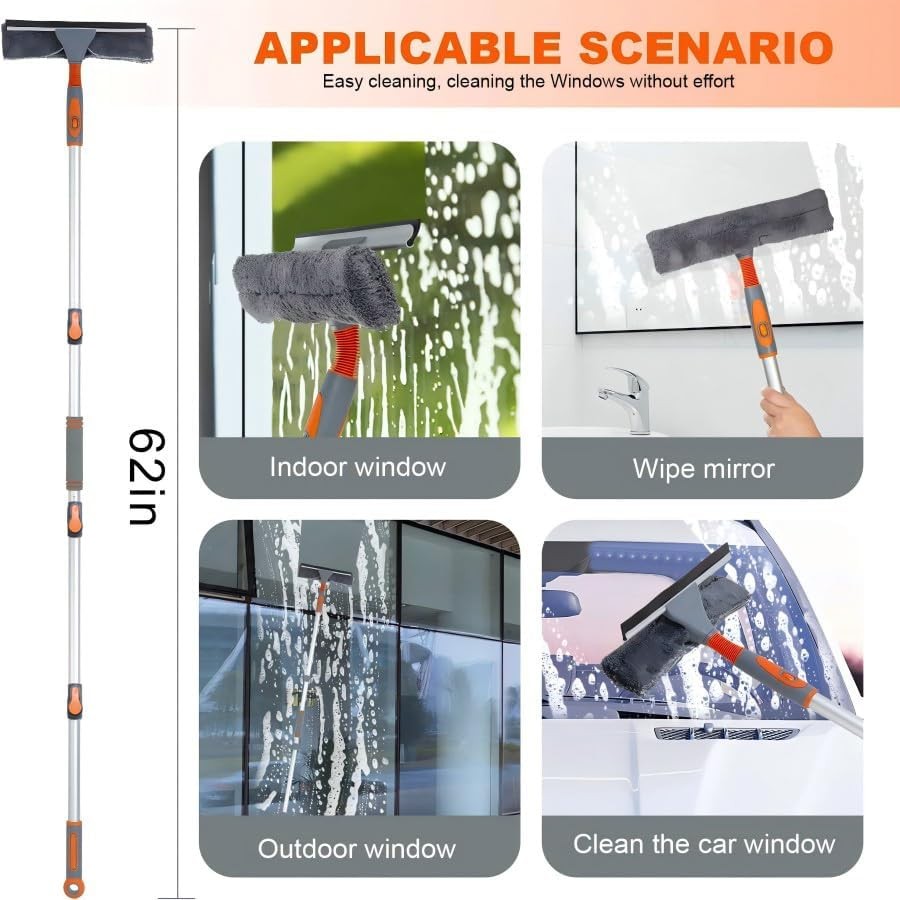 APPLICABLE SCENARIO

Easy cleaning, cleaning the Windows without effort

62in

Indoor window

Wipe mirror

Outdoor window

Clean the car window