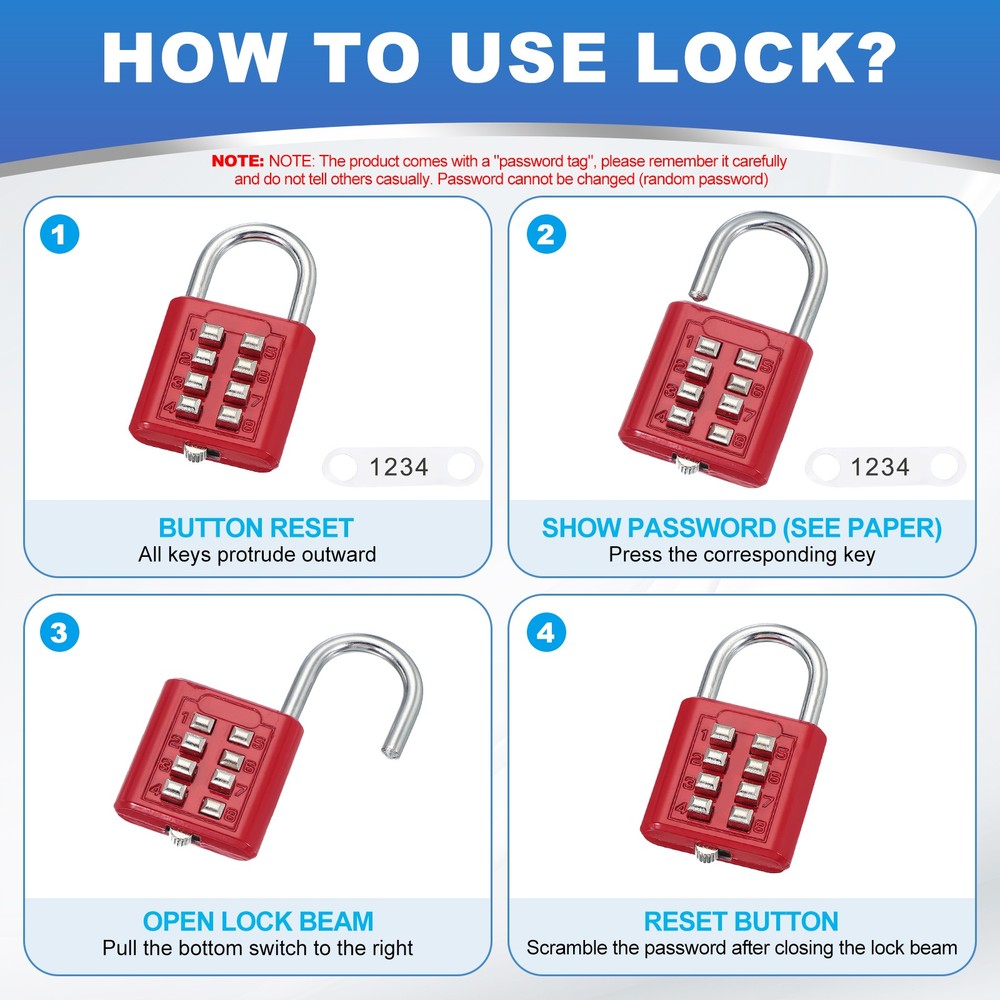 HOW TO USE LOCK?

NOTE: NOTE: The product comes with a "password tag", please remember it carefully and do not tell others casually. Password cannot be changed (random password)

1

1 2 3 4 5 6 7 8

1234

BUTTON RESET
All keys protrude outward

2

1 2 3 4 5 6 7 8

1234

SHOW PASSWORD (SEE PAPER)
Press the corresponding key

3

1 2 3 4 5 6 7 8

OPEN LOCK BEAM
Pull the bottom switch to the right

4

1 2 3 4 5 6 7 8

RESET BUTTON
Scramble the password after closing the lock beam