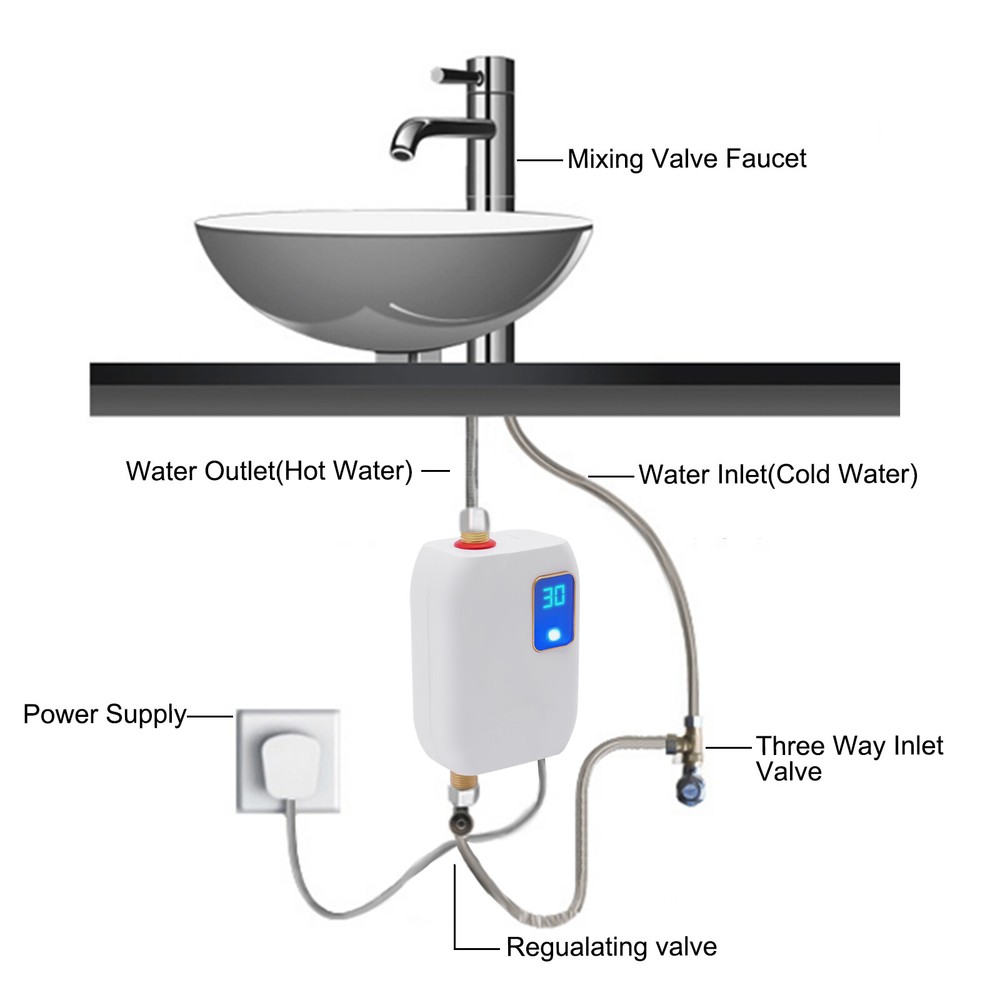 Mixing Valve Faucet

Water Outlet(Hot Water)

Water Inlet(Cold Water)

30

Power Supply

Three Way Inlet Valve

Regualating valve