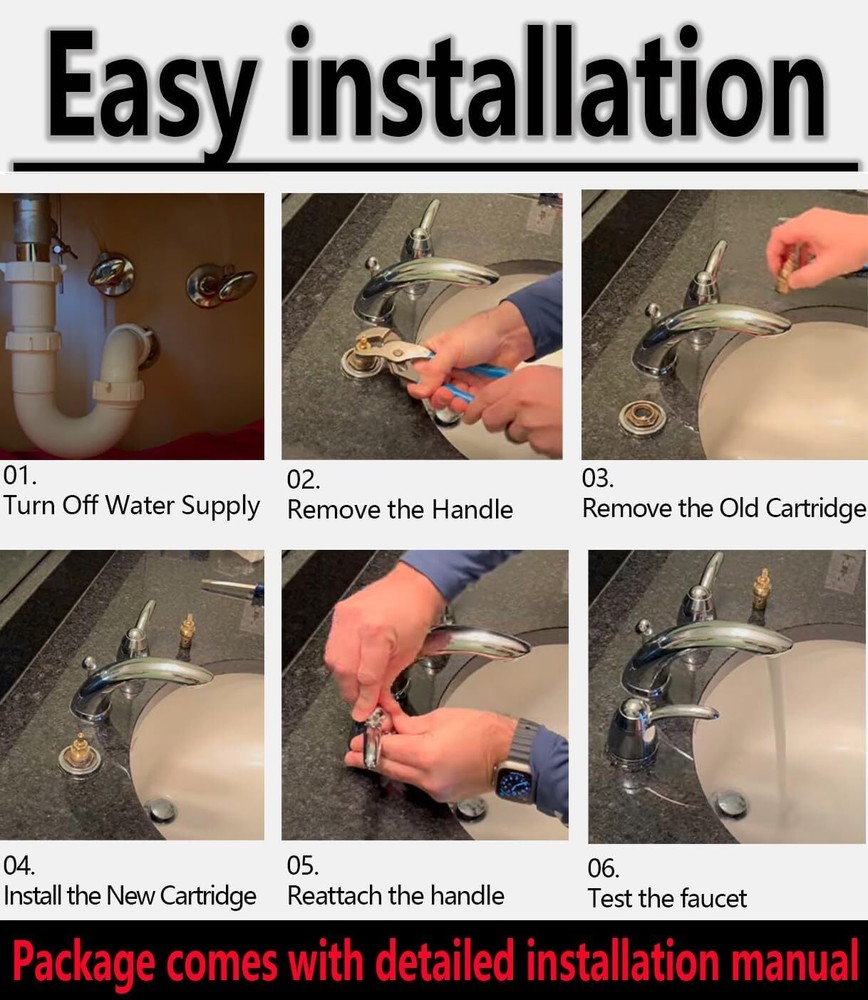 Easy installation

01.
Turn Off Water Supply

02.
Remove the Handle

03.
Remove the Old Cartridge

04.
Install the New Cartridge

05.
Reattach the handle

06.
Test the faucet

Package comes with detailed installation manual