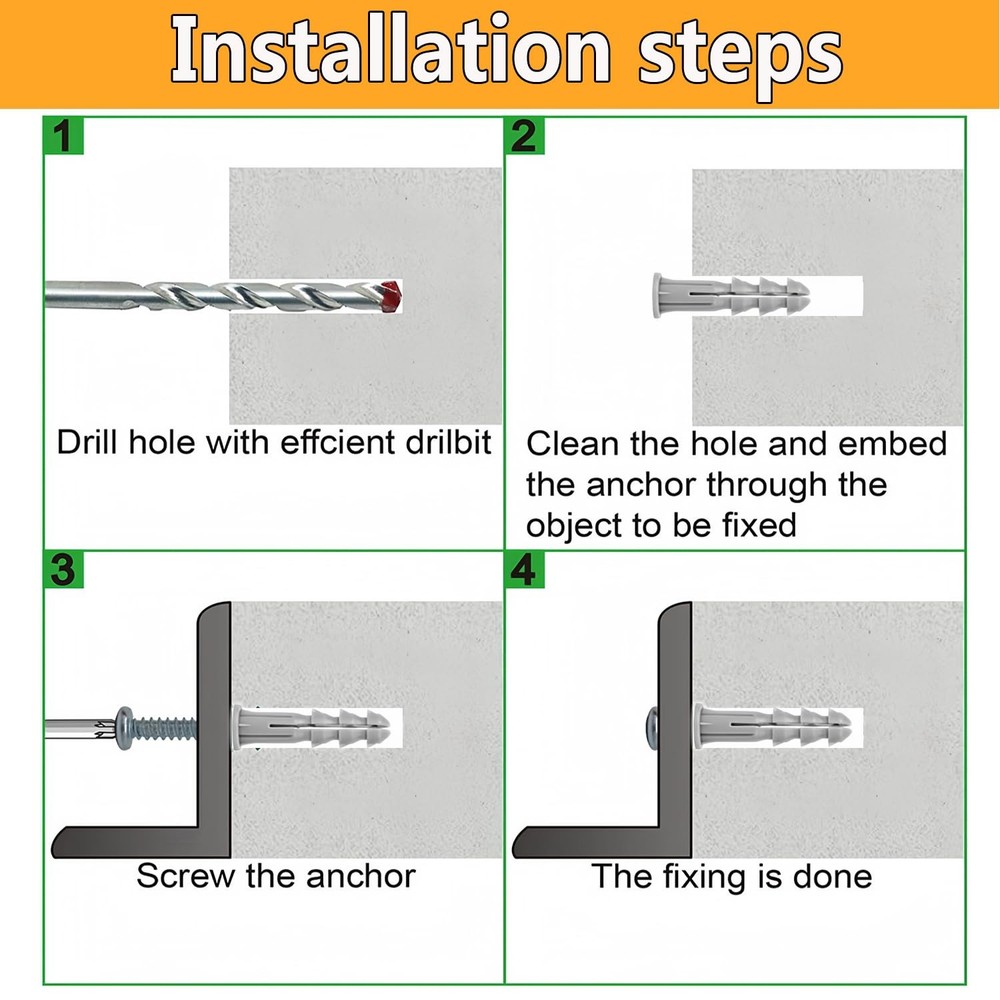 Installation steps

1

Drill hole with effcient drilbit

2

Clean the hole and embed the anchor through the object to be fixed

3

Screw the anchor

4

The fixing is done