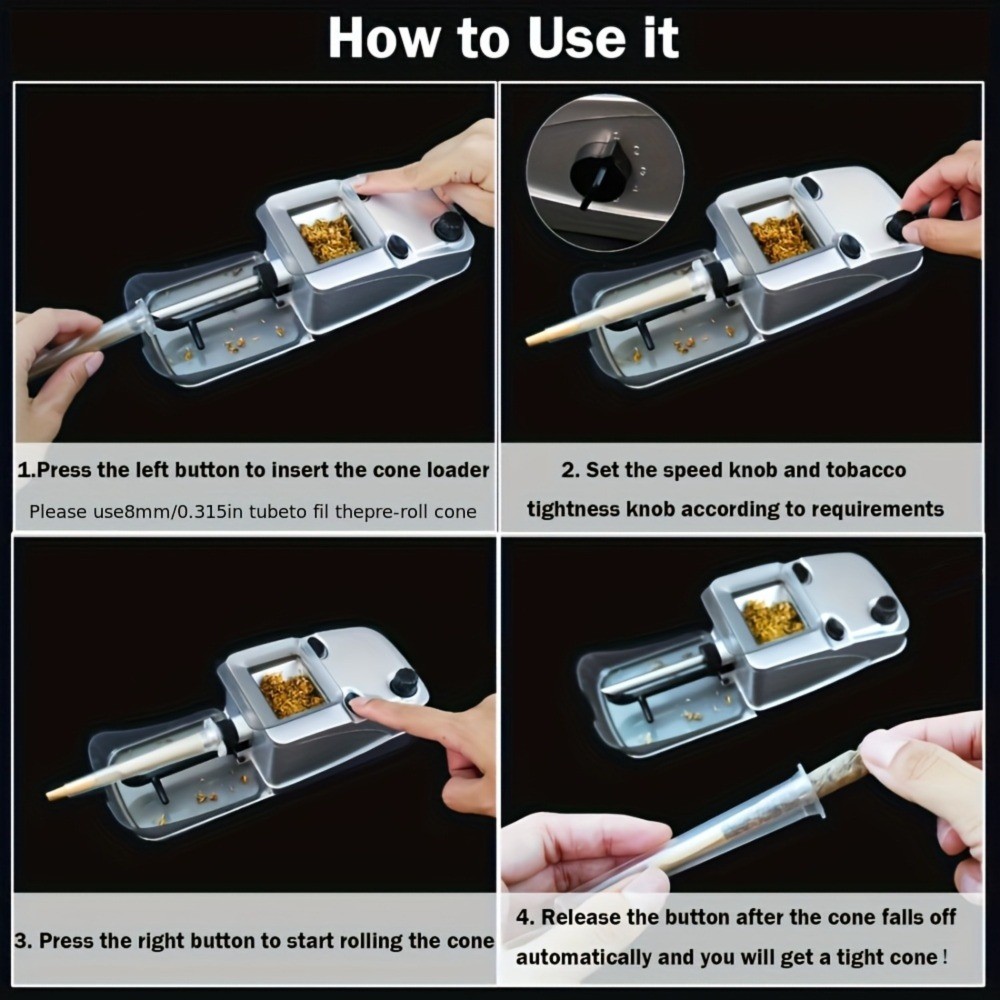 How to Use it

1.Press the left button to insert the cone loader

Please use8mm/0.315in tubeto fil thepre-roll cone

2. Set the speed knob and tobacco tightness knob according to requirements

3. Press the right button to start rolling the cone

4. Release the button after the cone falls off automatically and you will get a tight cone !