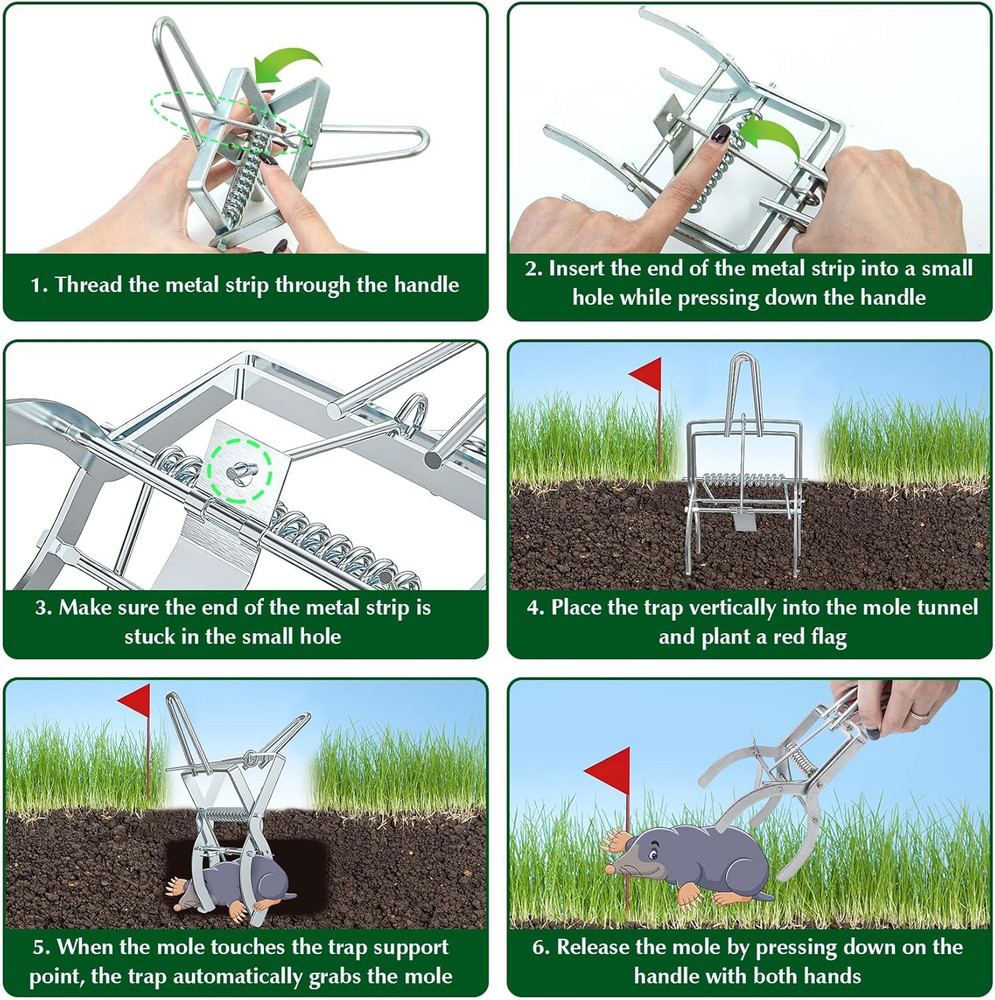 1. Thread the metal strip through the handle

2. Insert the end of the metal strip into a small hole while pressing down the handle

3. Make sure the end of the metal strip is stuck in the small hole

4. Place the trap vertically into the mole tunnel and plant a red flag

5. When the mole touches the trap support point, the trap automatically grabs the mole

6. Release the mole by pressing down on the handle with both hands