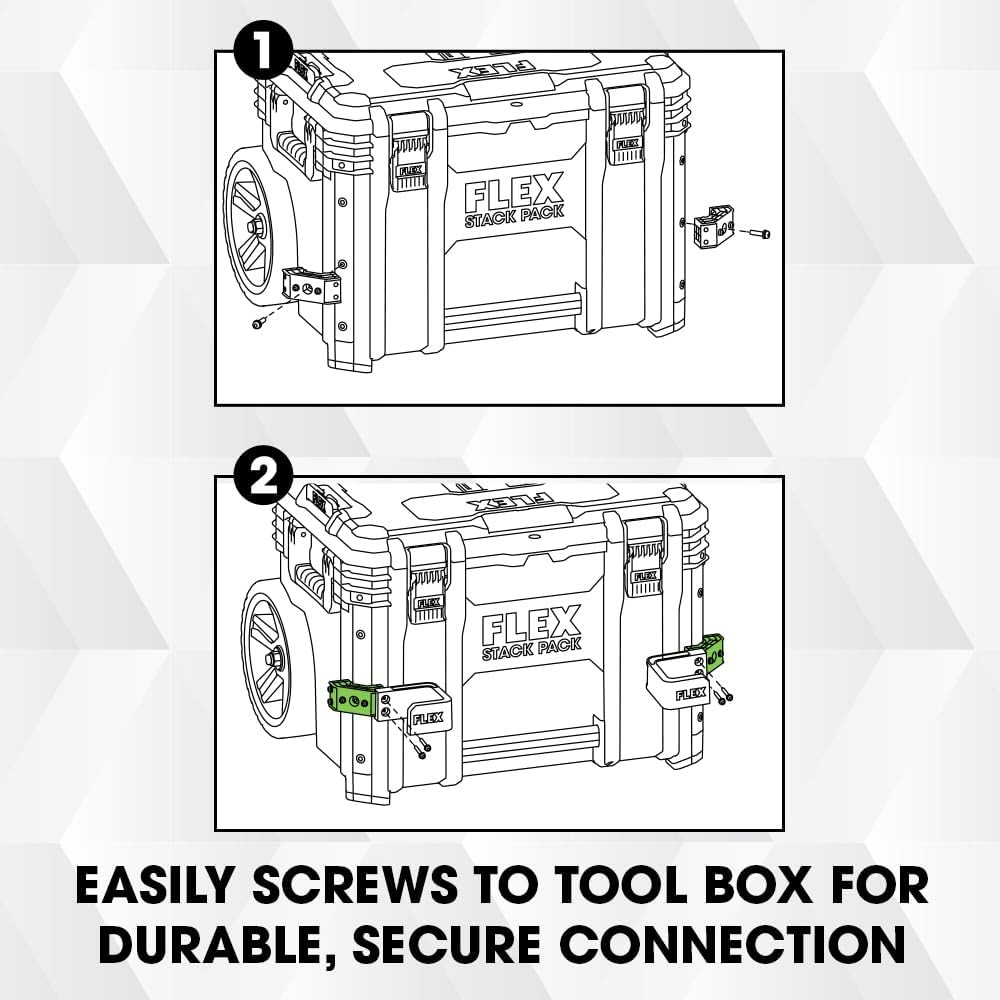 1

FLEX

FLEX

FLEX

FLEX
STACK PACK

2

FLEX

FLEX

FLEX

FLEX
STACK PACK

FLEX

FLEX

EASILY SCREWS TO TOOL BOX FOR DURABLE, SECURE CONNECTION