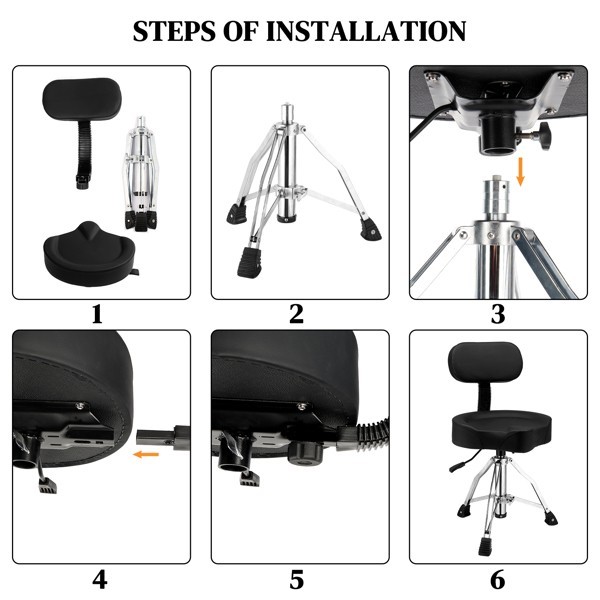 STEPS OF INSTALLATION

1

2

3

4

5

6