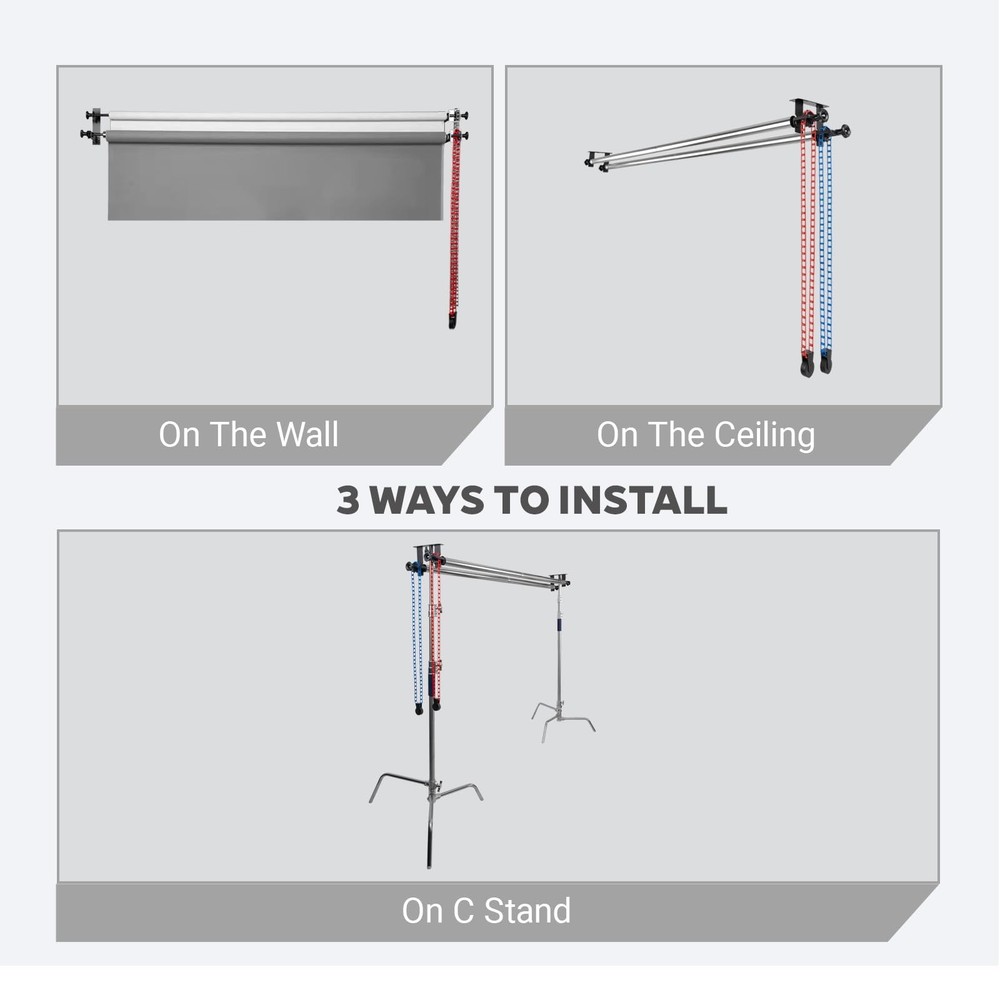 On The Wall

On The Ceiling

3 WAYS TO INSTALL

On C Stand