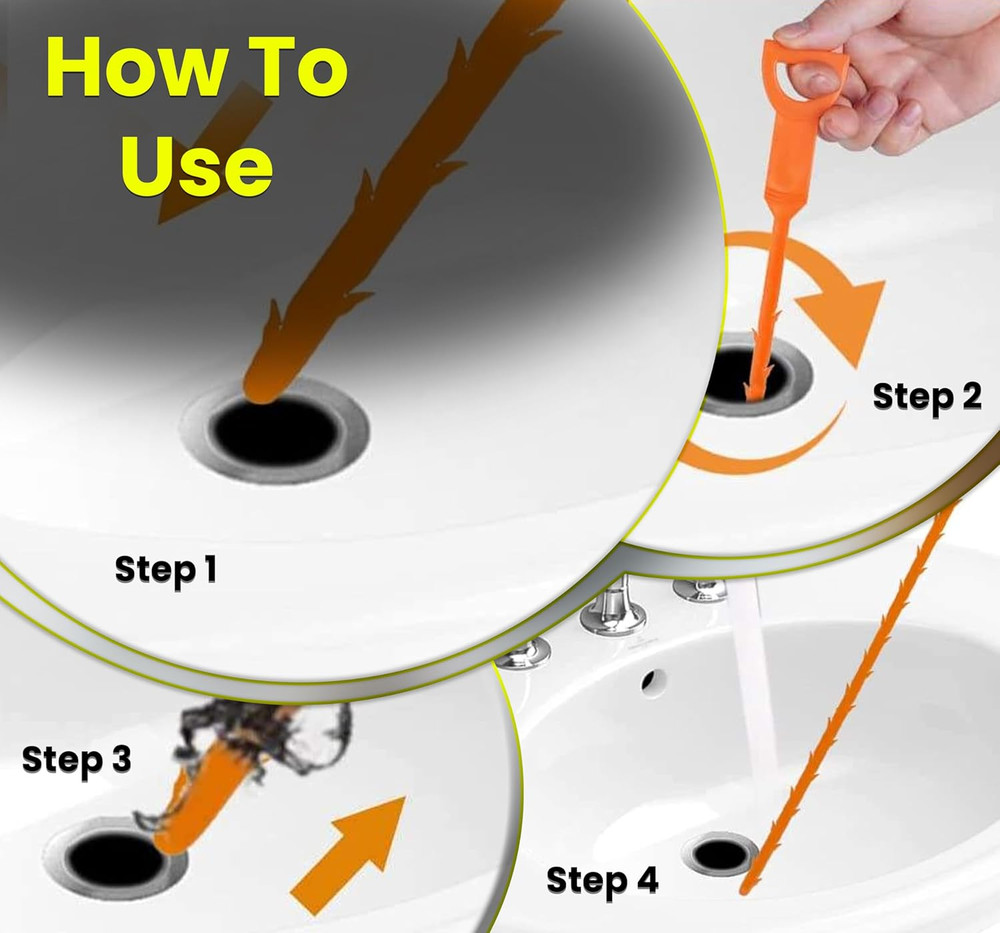 How To Use

Step 1

Step 2

Step 3

Step 4