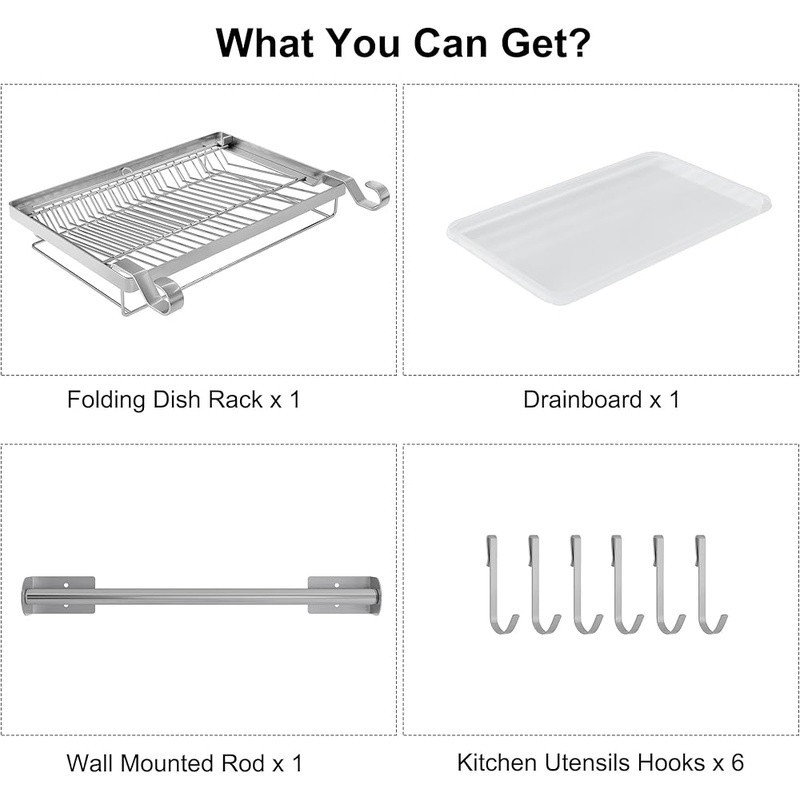 What You Can Get?

Folding Dish Rack x 1

Drainboard x 1

Wall Mounted Rod x 1

Kitchen Utensils Hooks x 6