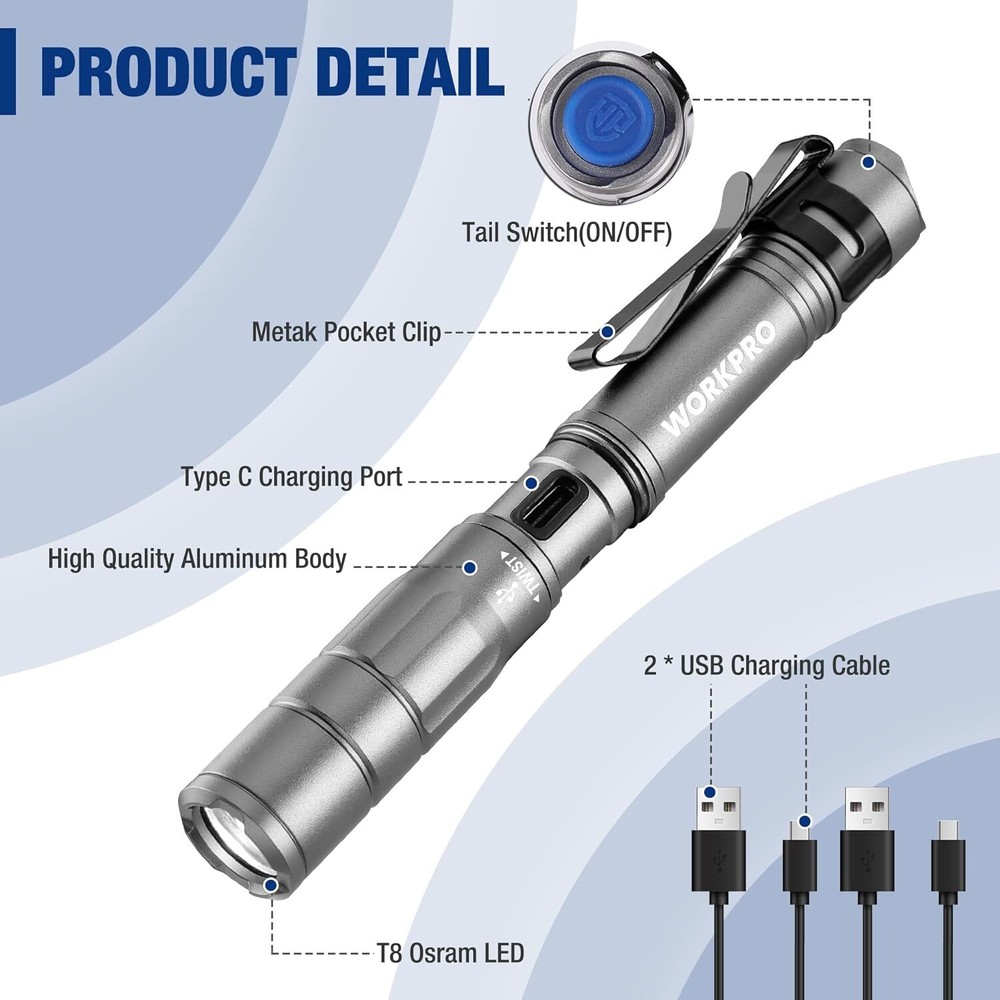 PRODUCT DETAIL

Tail Switch(ON/OFF)

Metak Pocket Clip

WORKPRO

Type C Charging Port

High Quality Aluminum Body

TWIST

2 * USB Charging Cable

T8 Osram LED