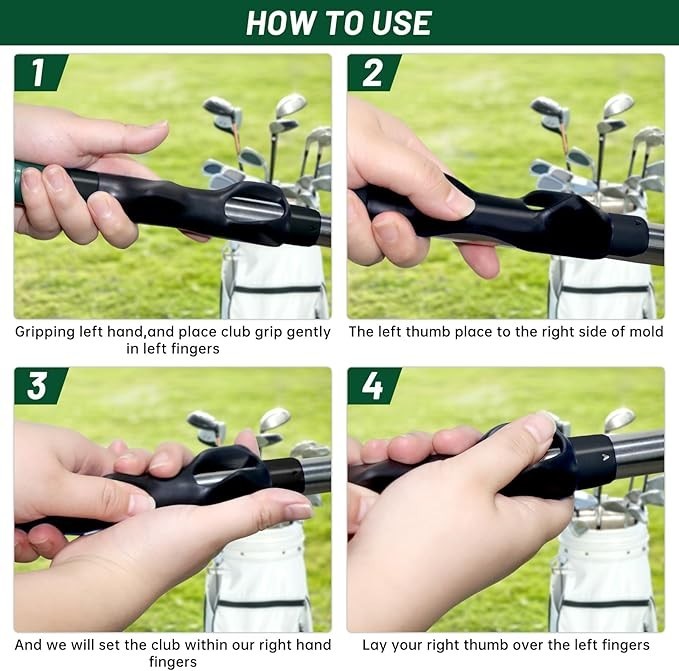 HOW TO USE

1

Gripping left hand,and place club grip gently in left fingers

2

The left thumb place to the right side of mold

3

And we will set the club within our right hand fingers

4

Lay your right thumb over the left fingers