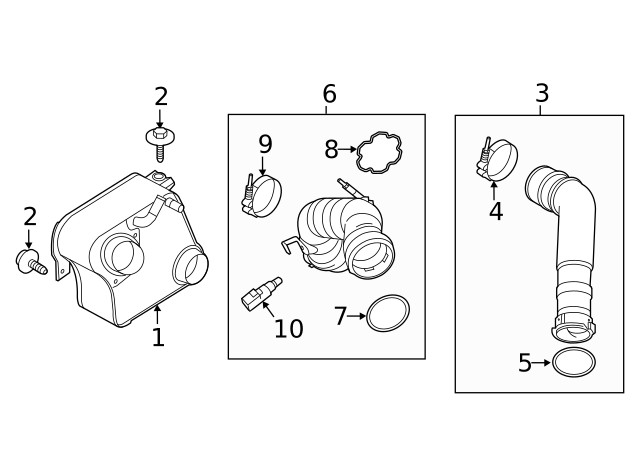 2
2
1
6
9
8
10
7
3
4
5