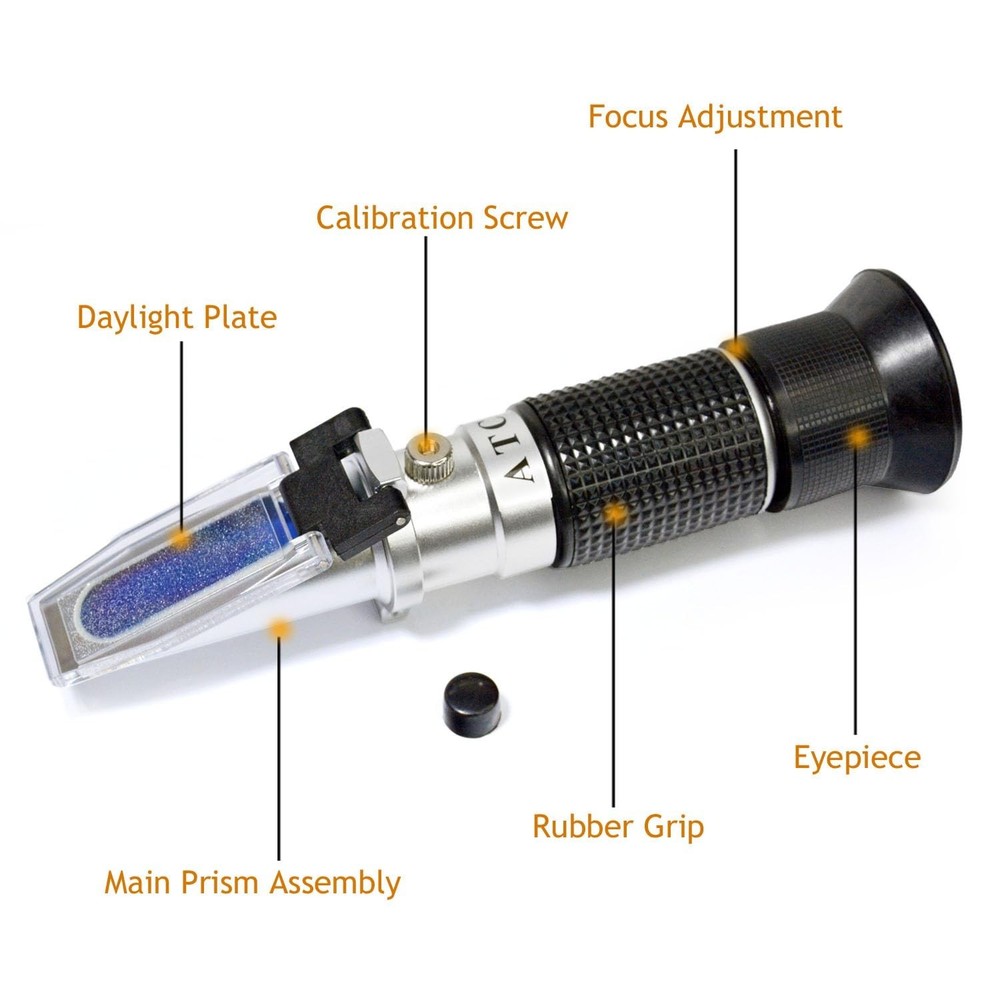 Focus Adjustment

Calibration Screw

Daylight Plate

ATC

Eyepiece

Rubber Grip

Main Prism Assembly