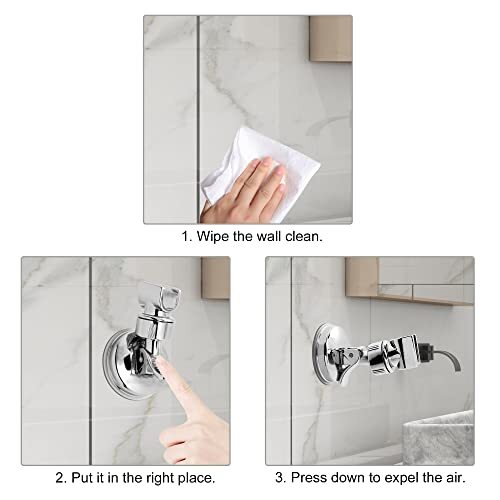 1. Wipe the wall clean.

2. Put it in the right place.

3. Press down to expel the air.