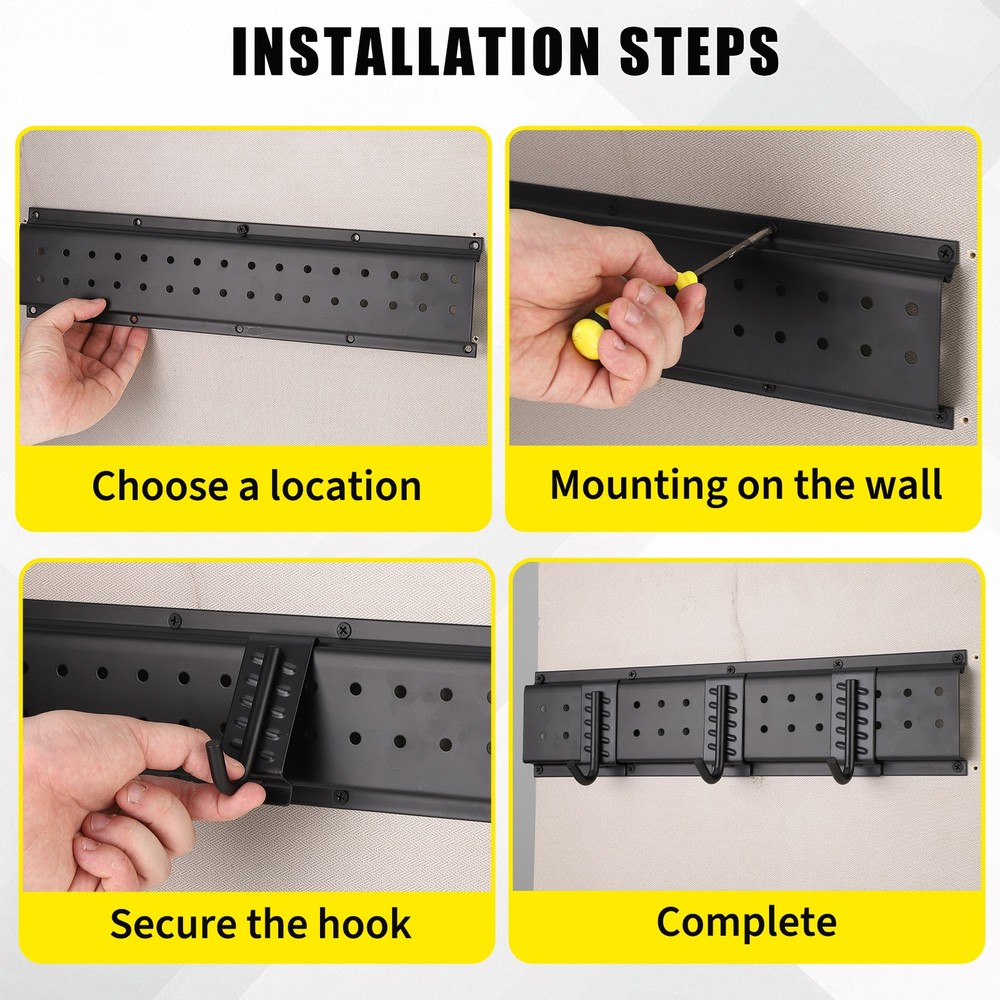 INSTALLATION STEPS

Choose a location

Mounting on the wall

Secure the hook

Complete