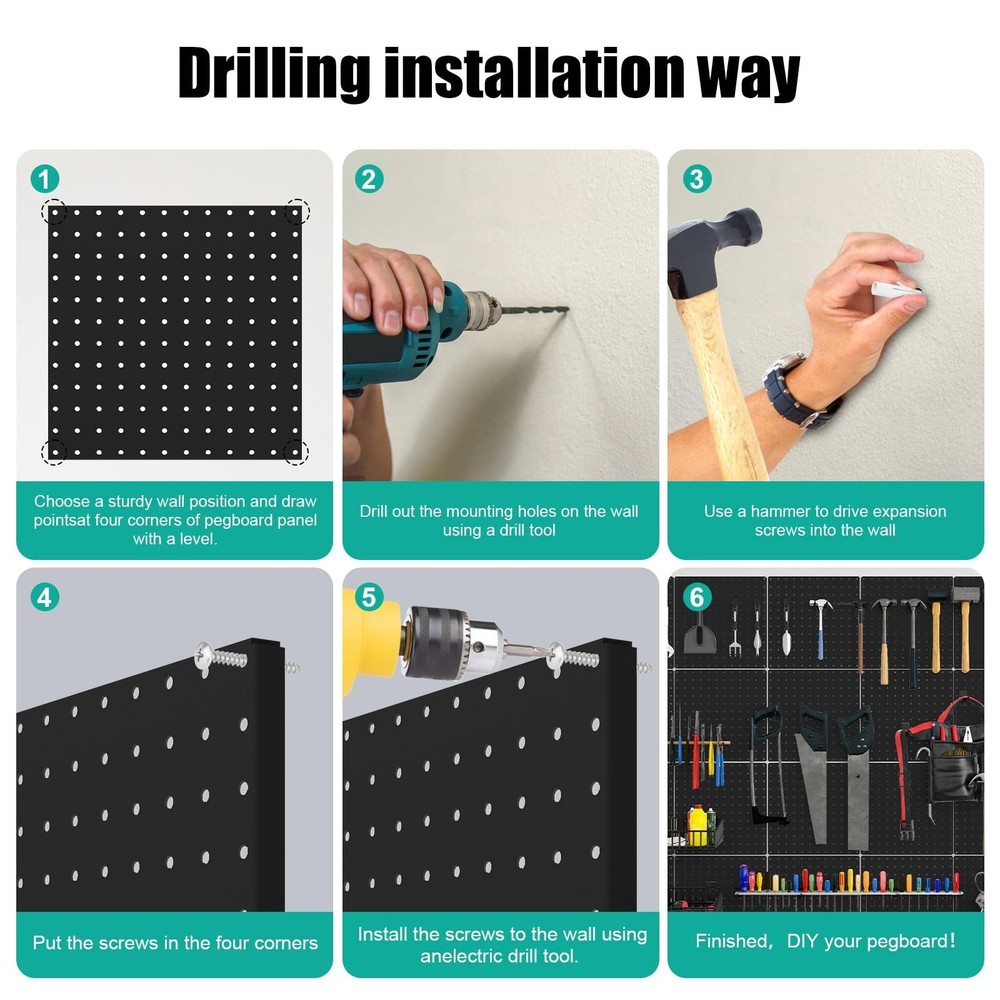 Drilling installation way

1

Choose a sturdy wall position and draw pointsat four corners of pegboard panel with a level.

2

Drill out the mounting holes on the wall using a drill tool

3

Use a hammer to drive expansion screws into the wall

4

Put the screws in the four corners

5

Install the screws to the wall using anelectric drill tool.

6

Finished, DIY your pegboard!