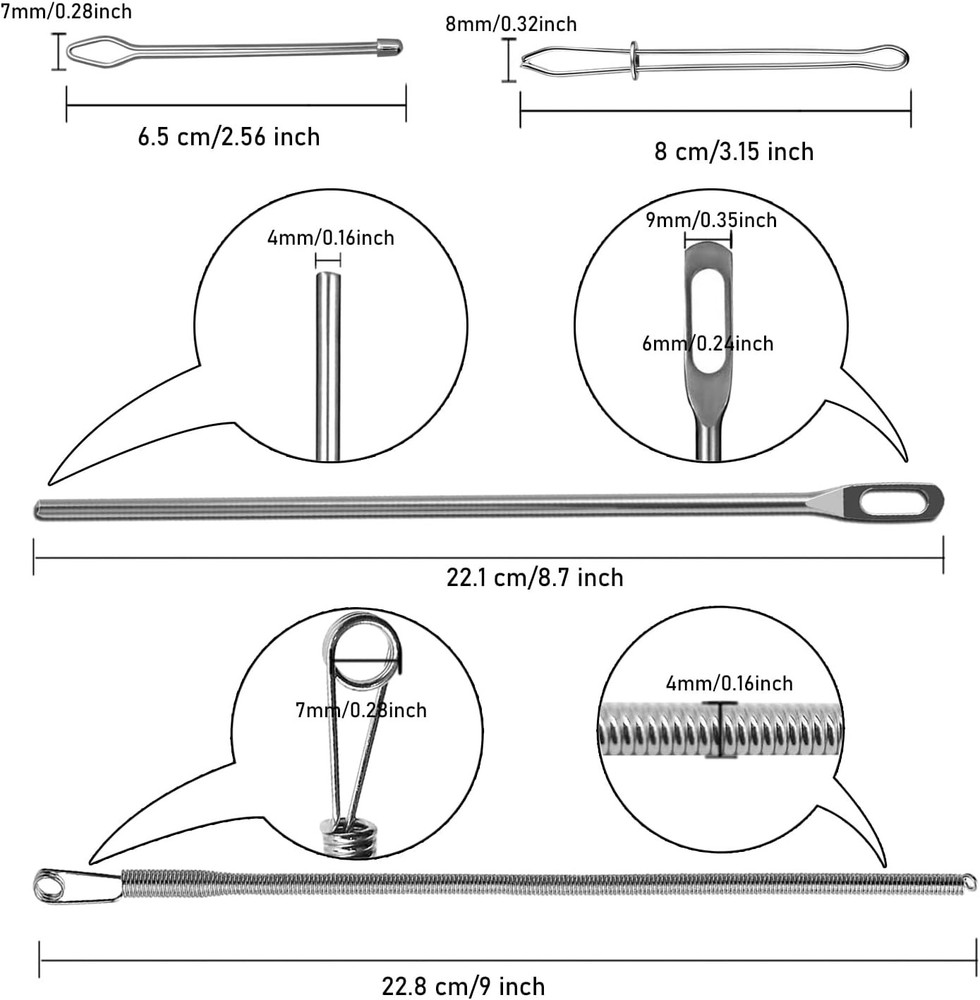 7mm/0.28inch

6.5 cm/2.56 inch

8mm/0.32inch

8 cm/3.15 inch

4mm/0.16inch

9mm/0.35inch

6mm/0.24inch

22.1 cm/8.7 inch

7mm/0.28inch

4mm/0.16inch

22.8 cm/9 inch