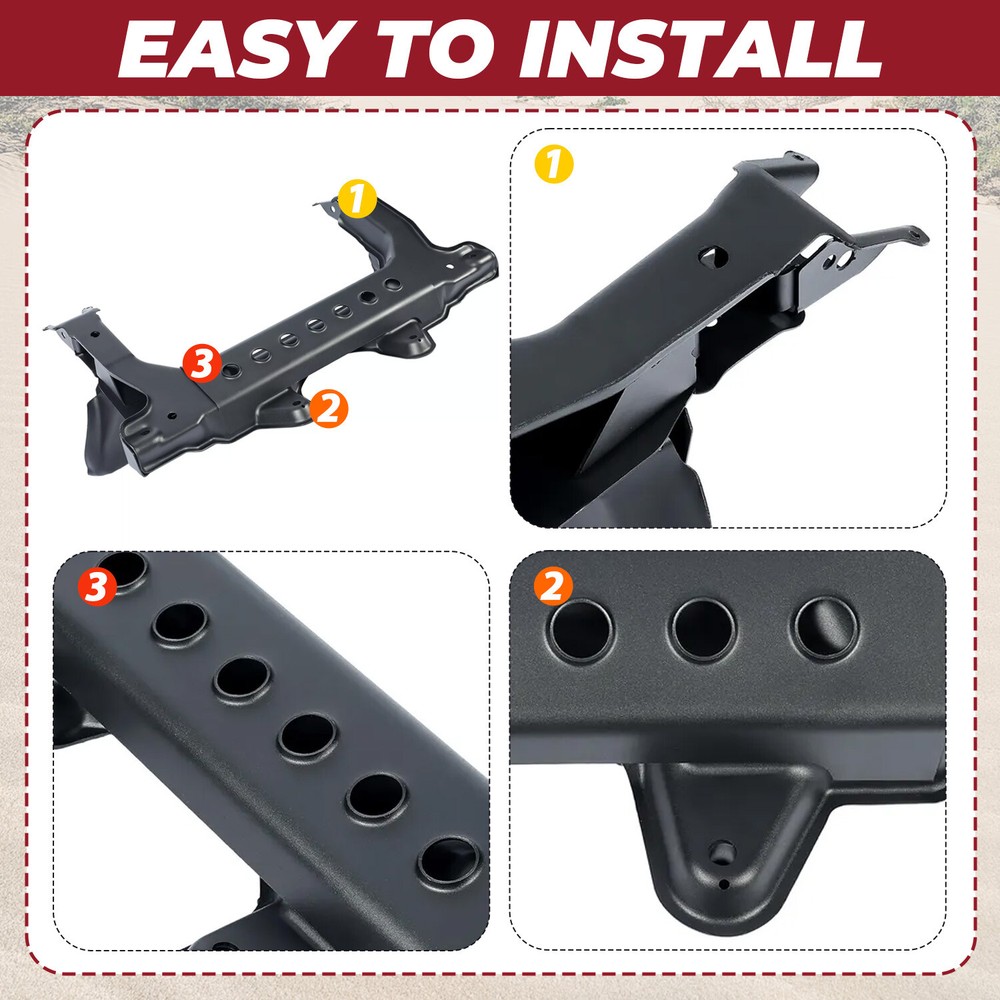 EASY TO INSTALL

1

3

2

1

3

2