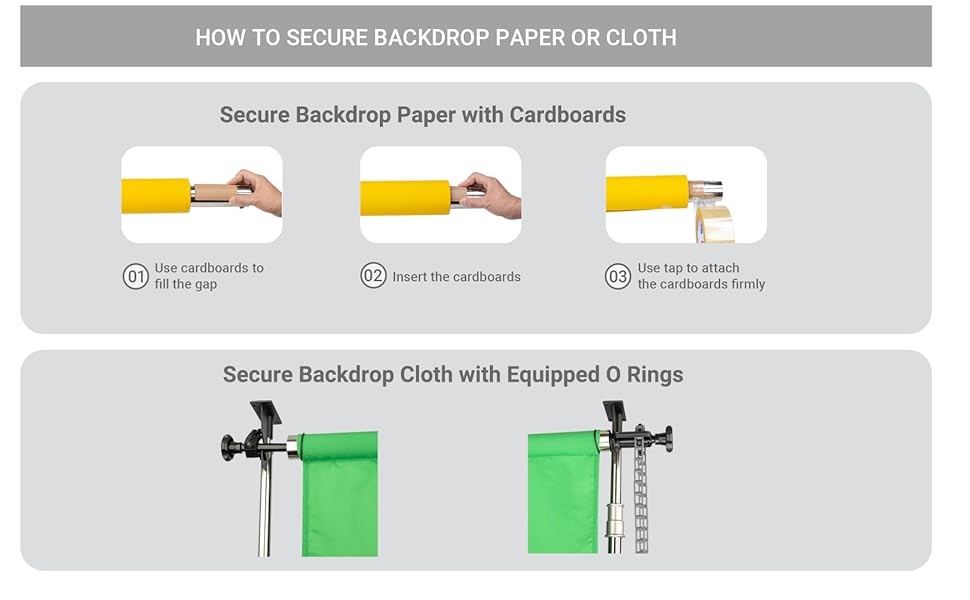 HOW TO SECURE BACKDROP PAPER OR CLOTH

Secure Backdrop Paper with Cardboards

01 Use cardboards to fill the gap

02 Insert the cardboards

03 Use tap to attach the cardboards firmly

Secure Backdrop Cloth with Equipped O Rings