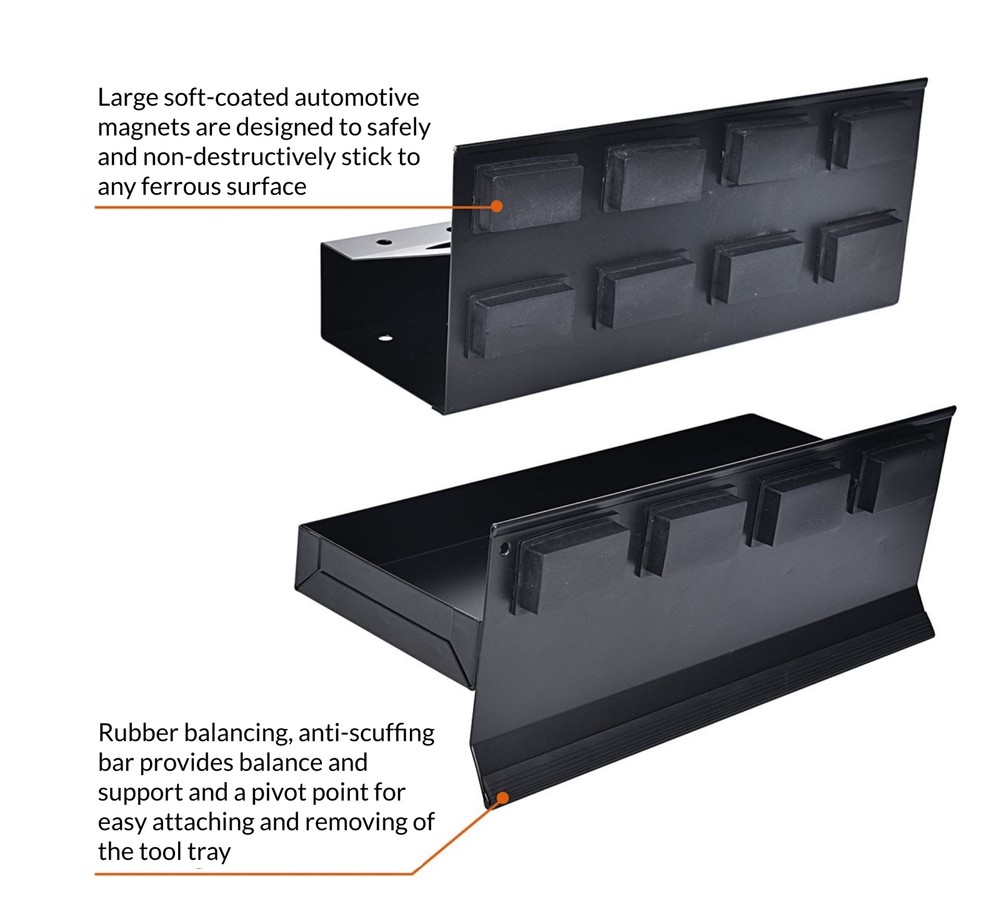 Large soft-coated automotive magnets are designed to safely and non-destructively stick to any ferrous surface

Rubber balancing, anti-scuffing bar provides balance and support and a pivot point for easy attaching and removing of the tool tray