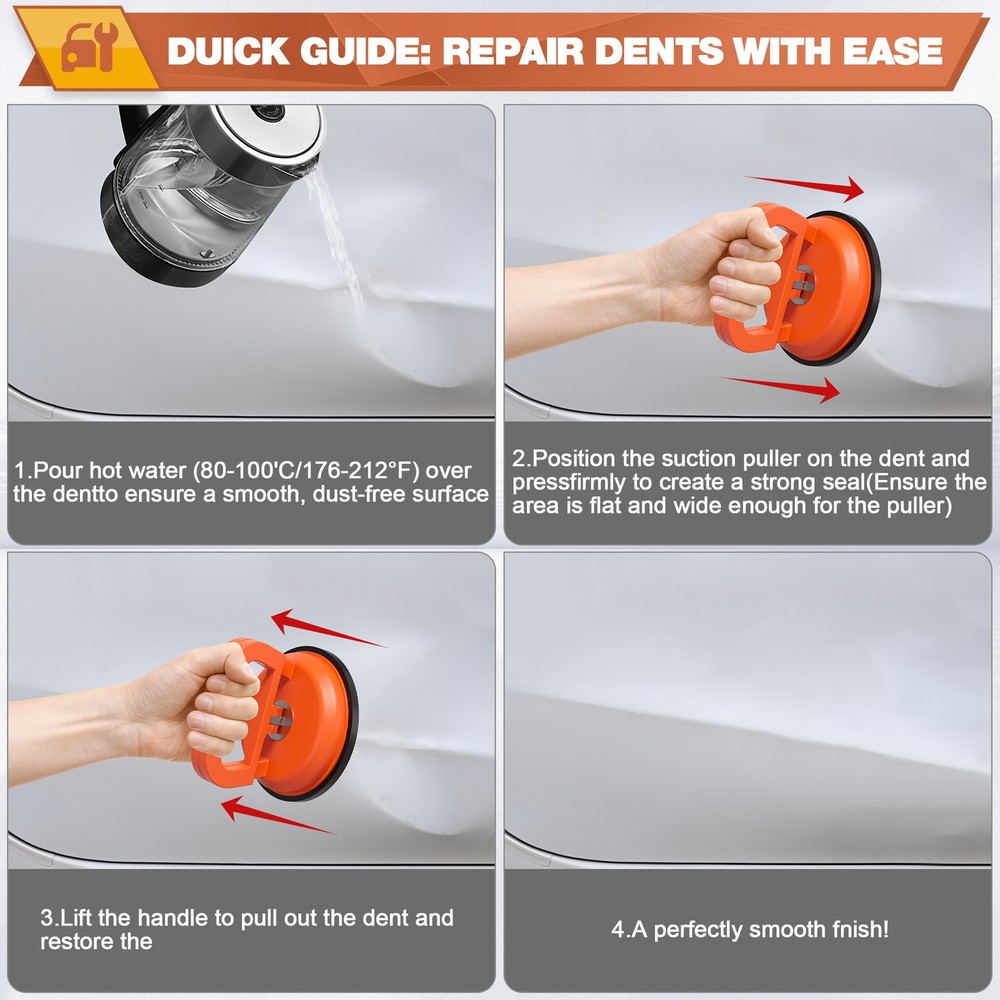 DUICK GUIDE: REPAIR DENTS WITH EASE

1.Pour hot water (80-100'C/176-212°F) over the dentto ensure a smooth, dust-free surface

2.Position the suction puller on the dent and pressfirmly to create a strong seal(Ensure the area is flat and wide enough for the puller)

3.Lift the handle to pull out the dent and restore the

4.A perfectly smooth fnish!