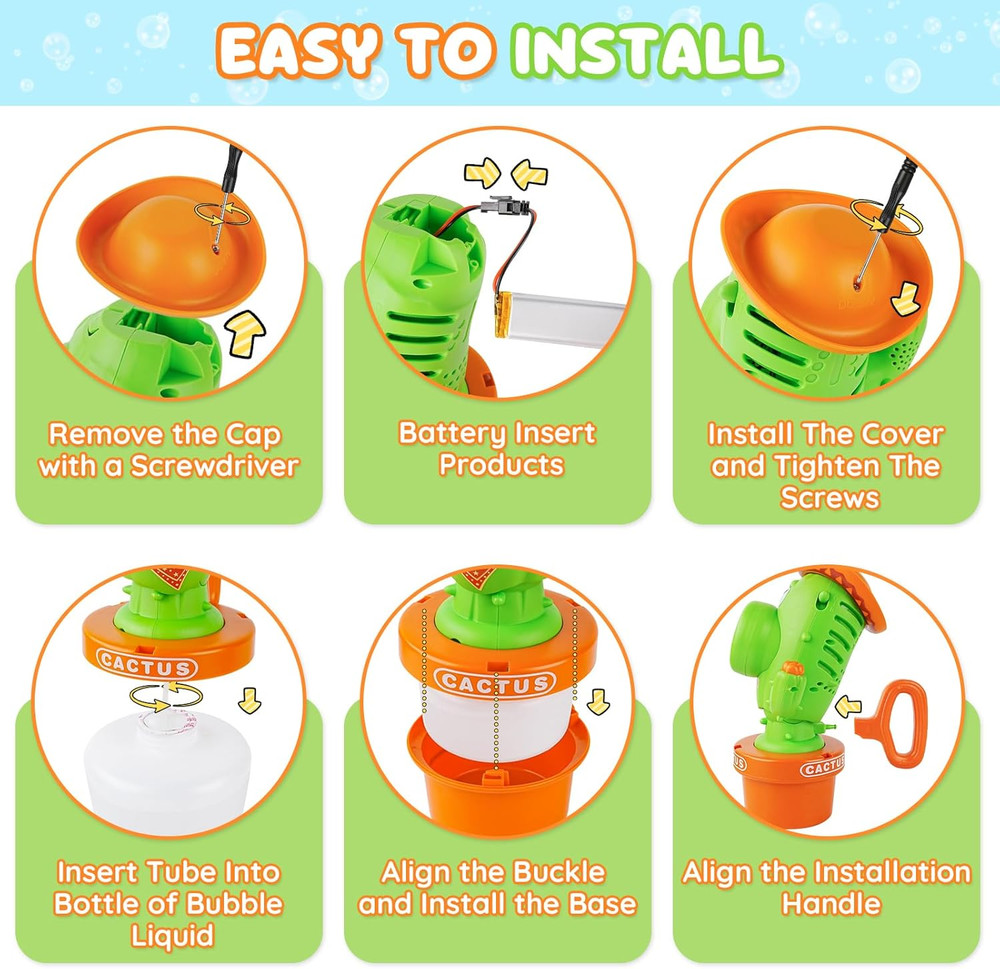 EASY TO INSTALL

Remove the Cap with a Screwdriver

Battery Insert Products

Install The Cover and Tighten The Screws

CACTUS

Insert Tube Into Bottle of Bubble Liquid

CACTUS

Align the Buckle and Install the Base

CACTUS

Align the Installation Handle