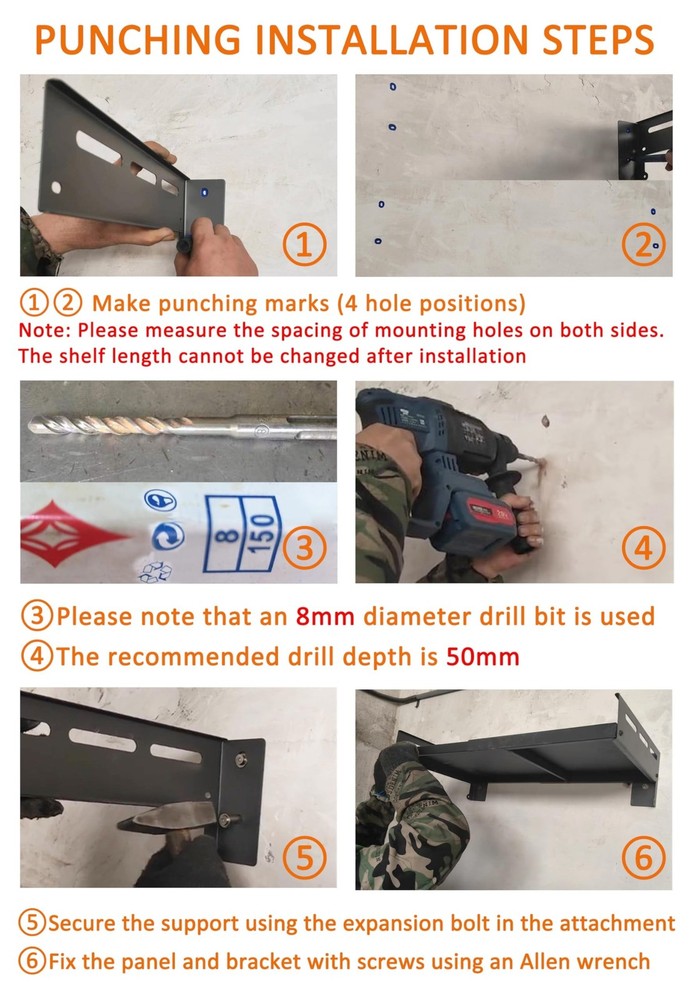 PUNCHING INSTALLATION STEPS

①

②

①② Make punching marks (4 hole positions)
Note: Please measure the spacing of mounting holes on both sides. The shelf length cannot be changed after installation

8
150

③

④

③Please note that an 8mm diameter drill bit is used
④The recommended drill depth is 50mm

⑤

⑥

⑤Secure the support using the expansion bolt in the attachment
⑥Fix the panel and bracket with screws using an Allen wrench