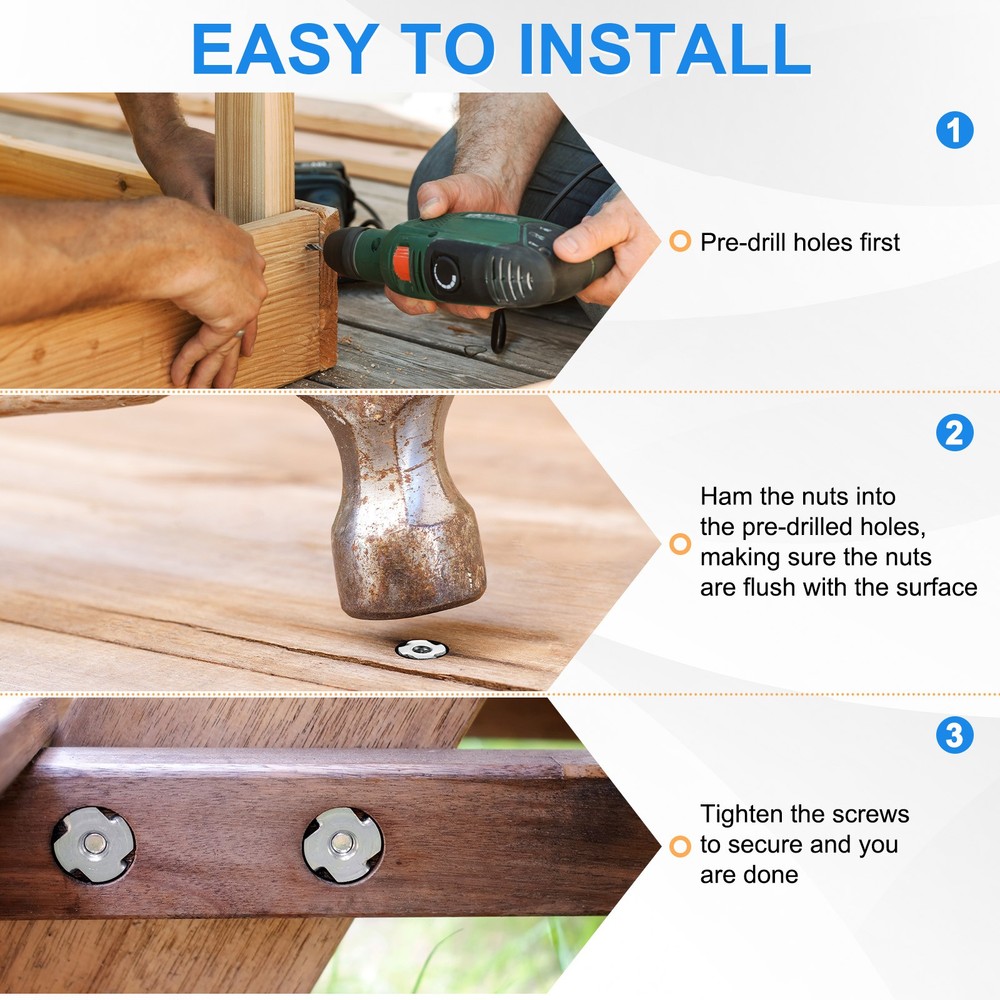 EASY TO INSTALL

1

Pre-drill holes first

2

Ham the nuts into the pre-drilled holes, making sure the nuts are flush with the surface

3

Tighten the screws to secure and you are done