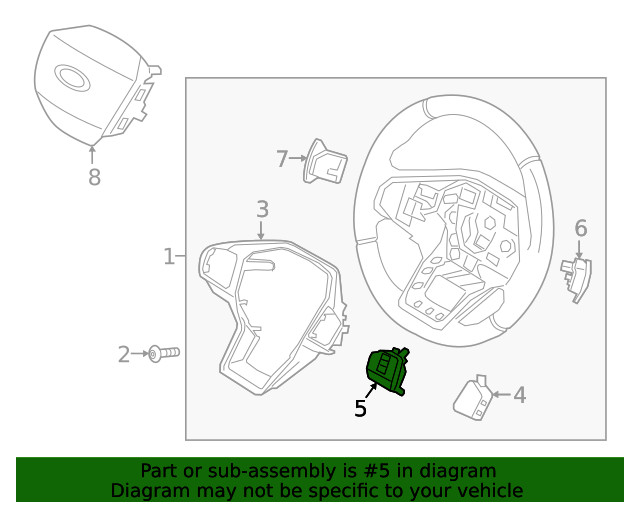 8

7

3

1

6

2

5

4

Part or sub-assembly is #5 in diagram
Diagram may not be specific to your vehicle