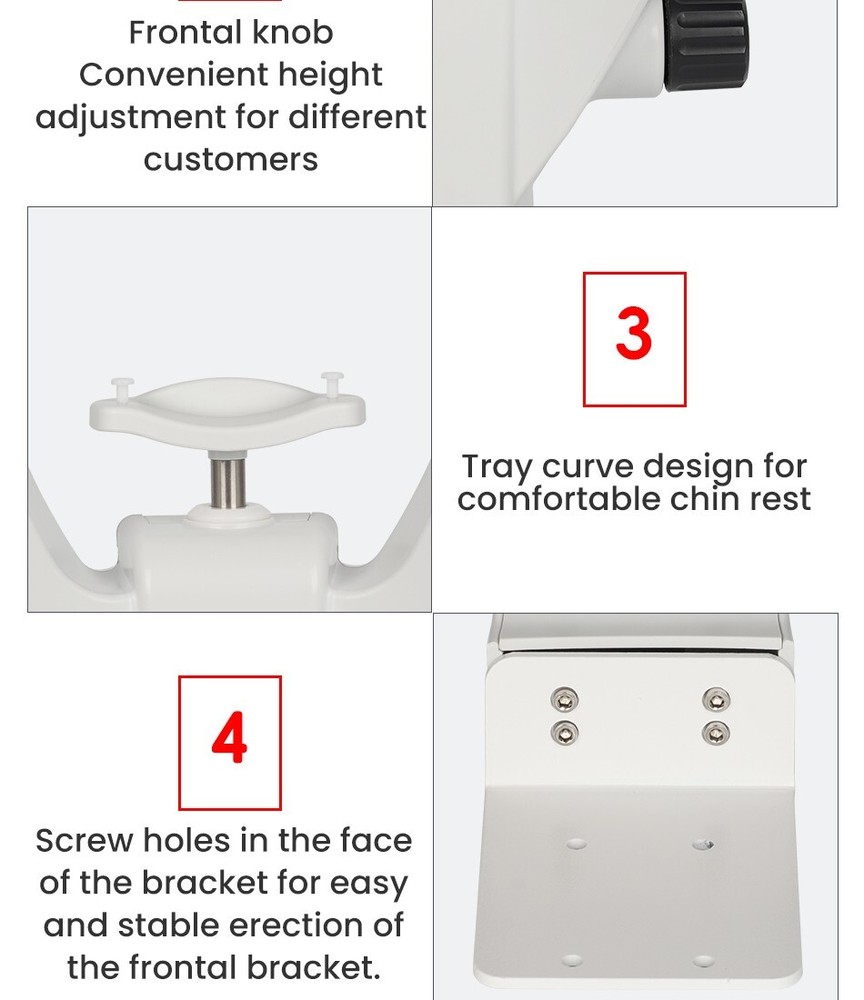 Frontal knob
Convenient height adjustment for different customers

3

Tray curve design for comfortable chin rest

4

Screw holes in the face of the bracket for easy and stable erection of the frontal bracket.