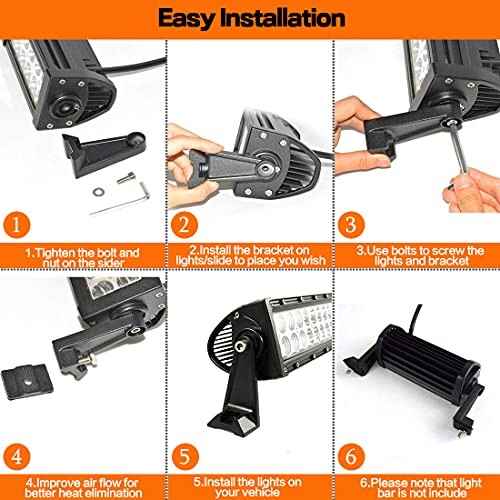 Easy Installation

1

1.Tighten the bolt and nut on the sider

2

2.Install the bracket on lights/slide to place you wish

3

3.Use bolts to screw the lights and bracket

4

4.Improve air flow for better heat elimination

5

5.Install the lights on your vehicle

6

6.Please note that light bar is not include