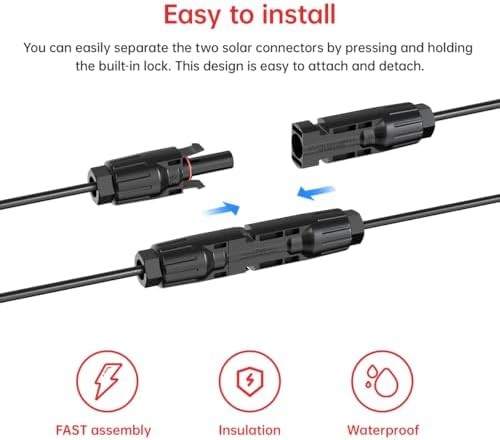 Easy to install

You can easily separate the two solar connectors by pressing and holding the built-in lock. This design is easy to attach and detach.

FAST assembly

Insulation

Waterproof