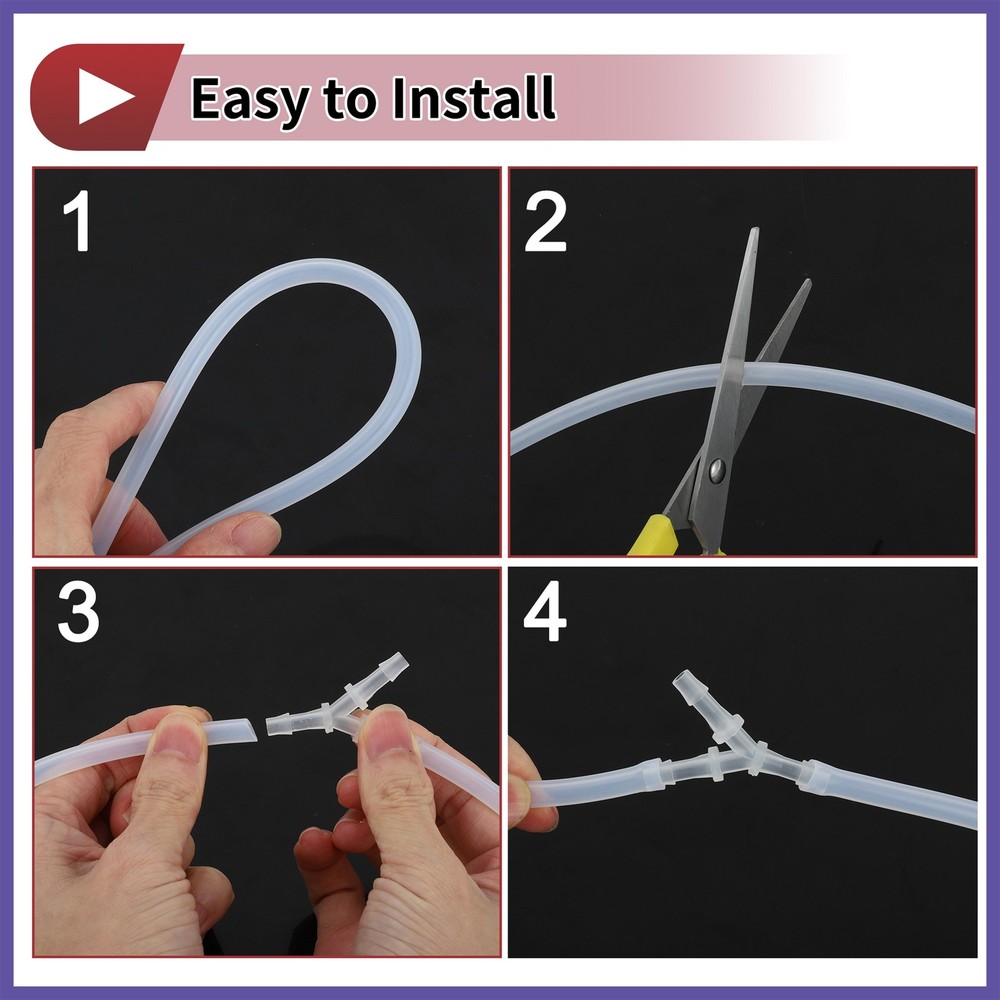 Easy to Install

1

2

3

4