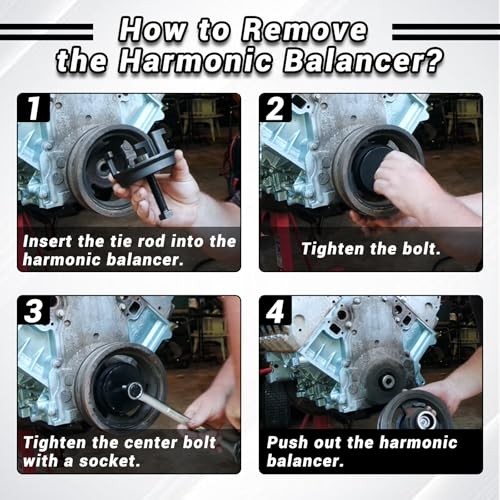 How to Remove the Harmonic Balancer?

1
Insert the tie rod into the harmonic balancer.

2
Tighten the bolt.

3
Tighten the center bolt with a socket.

4
Push out the harmonic balancer.