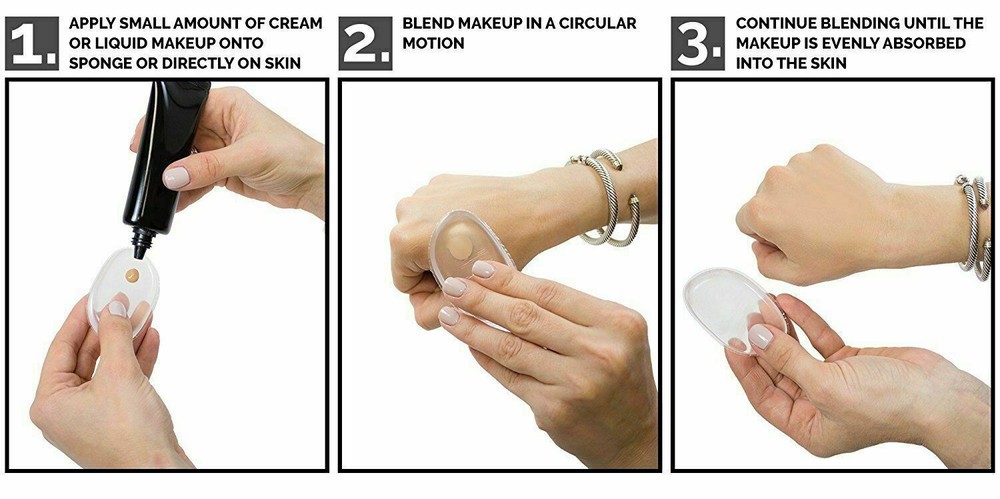 1. APPLY SMALL AMOUNT OF CREAM OR LIQUID MAKEUP ONTO SPONGE OR DIRECTLY ON SKIN

2. BLEND MAKEUP IN A CIRCULAR MOTION

3. CONTINUE BLENDING UNTIL THE MAKEUP IS EVENLY ABSORBED INTO THE SKIN