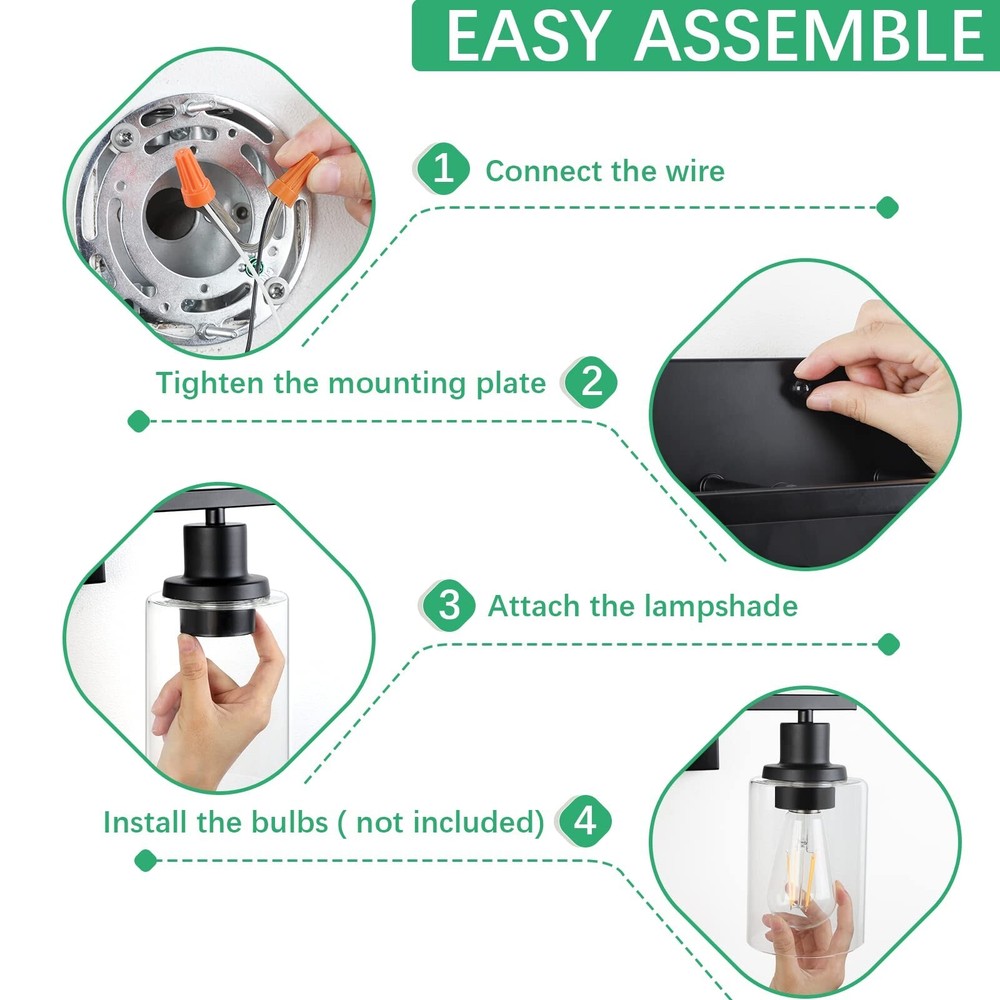 EASY ASSEMBLE

1 Connect the wire

Tighten the mounting plate 2

3 Attach the lampshade

Install the bulbs ( not included) 4