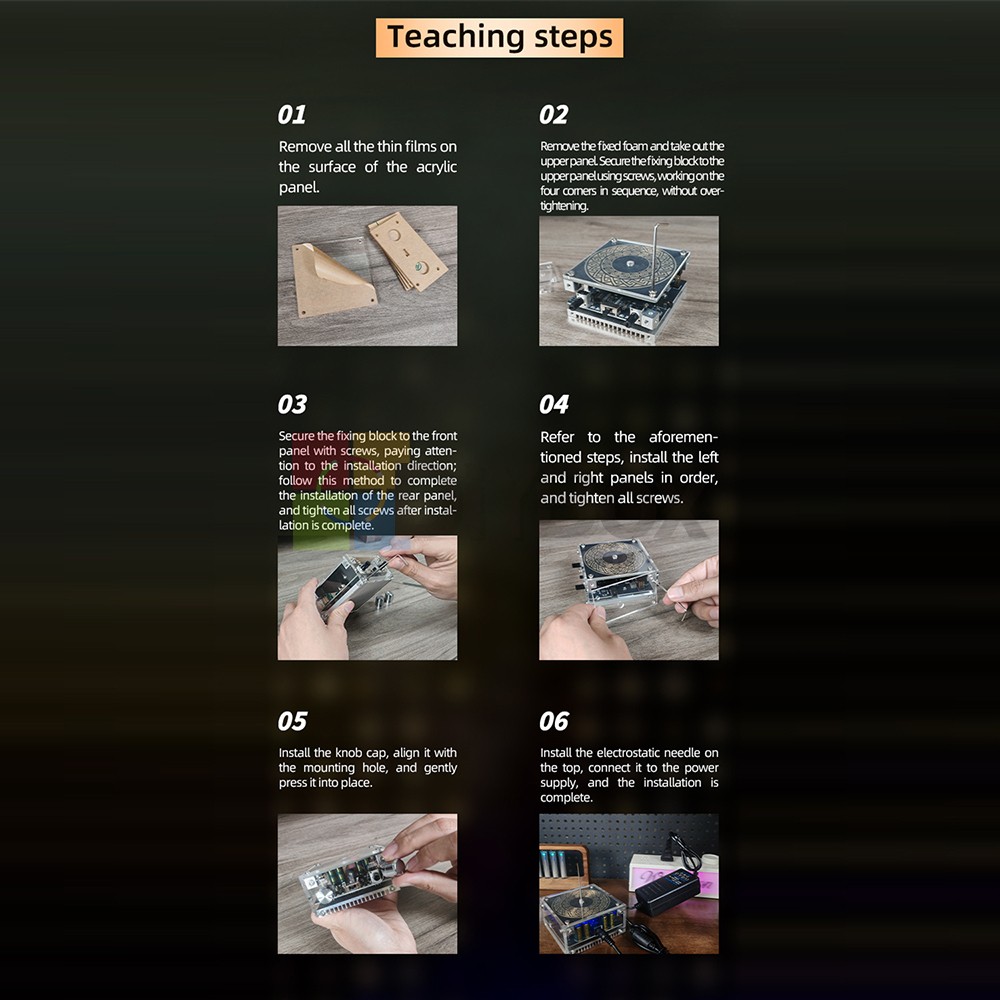 Teaching steps

01

Remove all the thin films on the surface of the acrylic panel.

02

Remove the fixed foam and take out the upper panel. Secure the fixing block to the upper panel using screws, working on the four corners in sequence, without overtightening.

03

Secure the fixing block to the front panel with screws, paying attention to the installation direction; follow this method to complete the installation of the rear panel, and tighten all screws after installation is complete.

04

Refer to the aforementioned steps, install the left and right panels in order, and tighten all screws.

05

Install the knob cap, align it with the mounting hole, and gently press it into place.

06

Install the electrostatic needle on the top, connect it to the power supply, and the installation is complete.