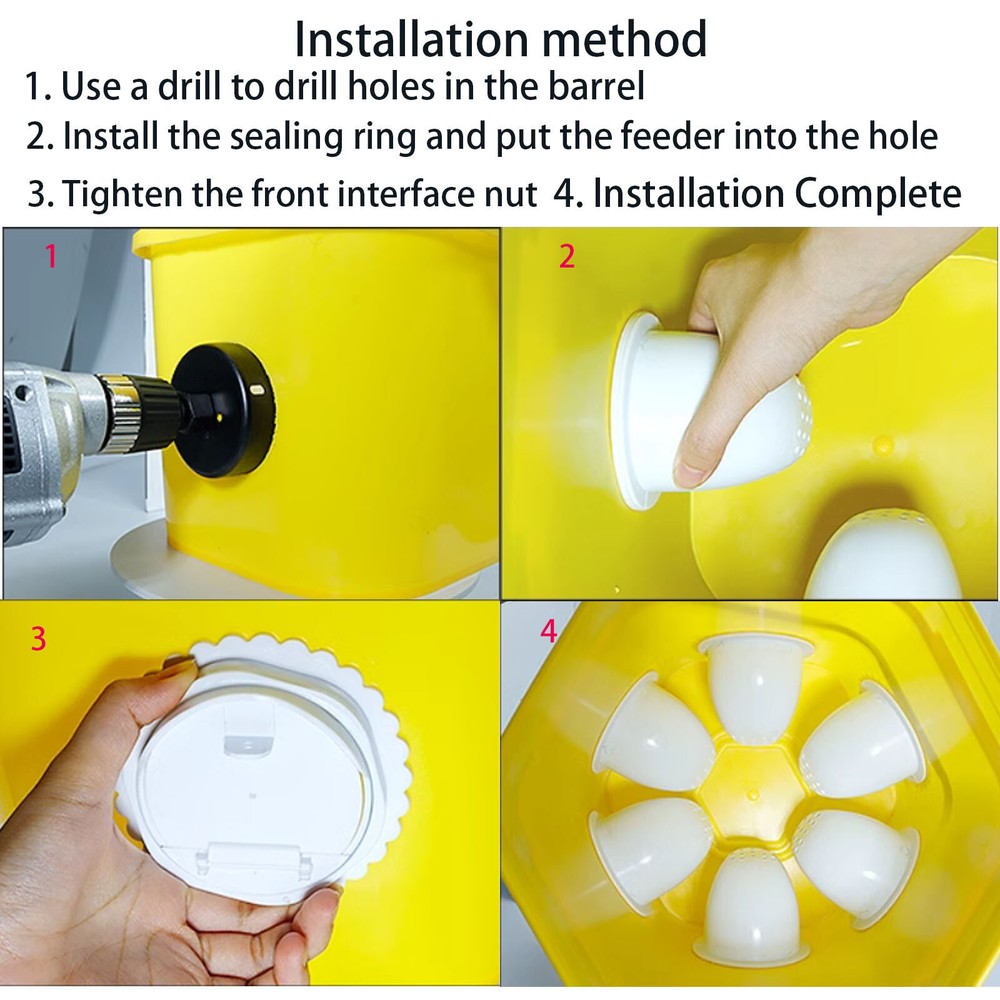 Installation method
1. Use a drill to drill holes in the barrel
2. Install the sealing ring and put the feeder into the hole
3. Tighten the front interface nut 4. Installation Complete

1

2

3

4