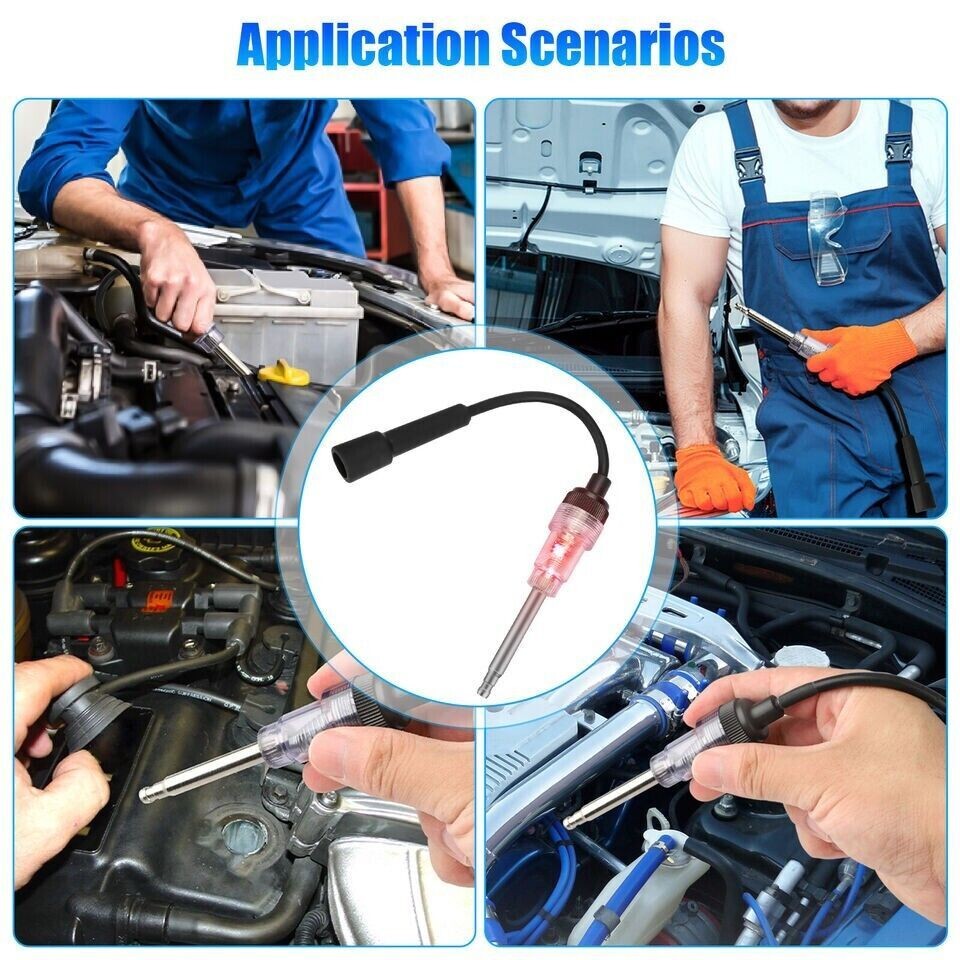 Application Scenarios