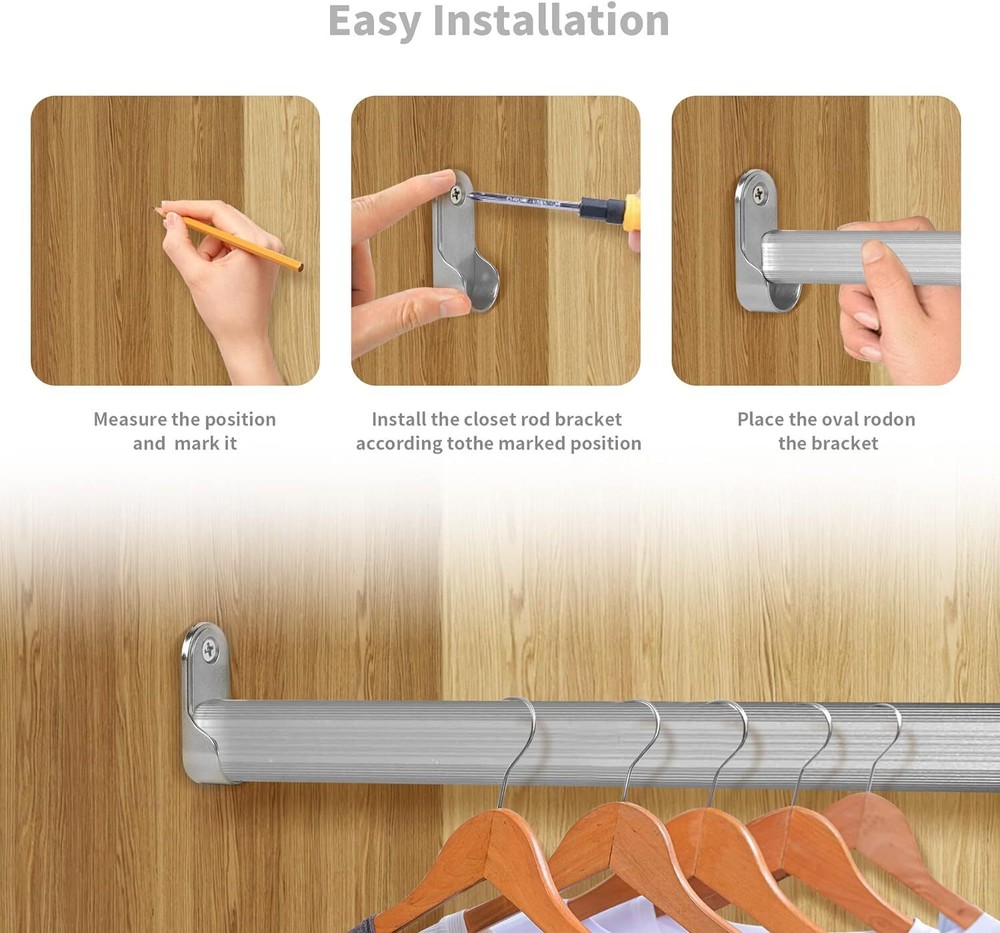 Easy Installation

Measure the position and mark it

Install the closet rod bracket according tothe marked position

Place the oval rodon the bracket