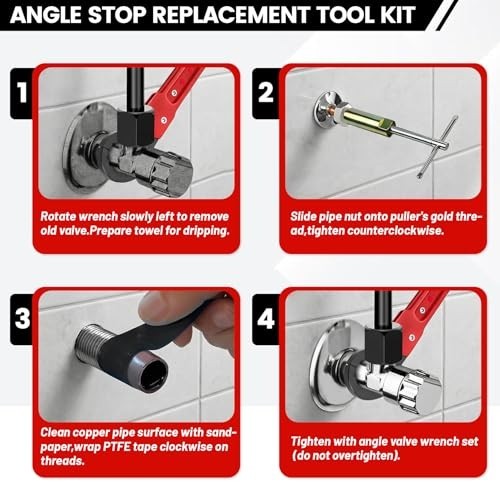 ANGLE STOP REPLACEMENT TOOL KIT

1

Rotate wrench slowly left to remove old valve.Prepare towel for dripping.

2

Slide pipe nut onto puller's gold thread,tighten counterclockwise.

3

Clean copper pipe surface with sandpaper,wrap PTFE tape clockwise on threads.

4

Tighten with angle valve wrench set (do not overtighten).