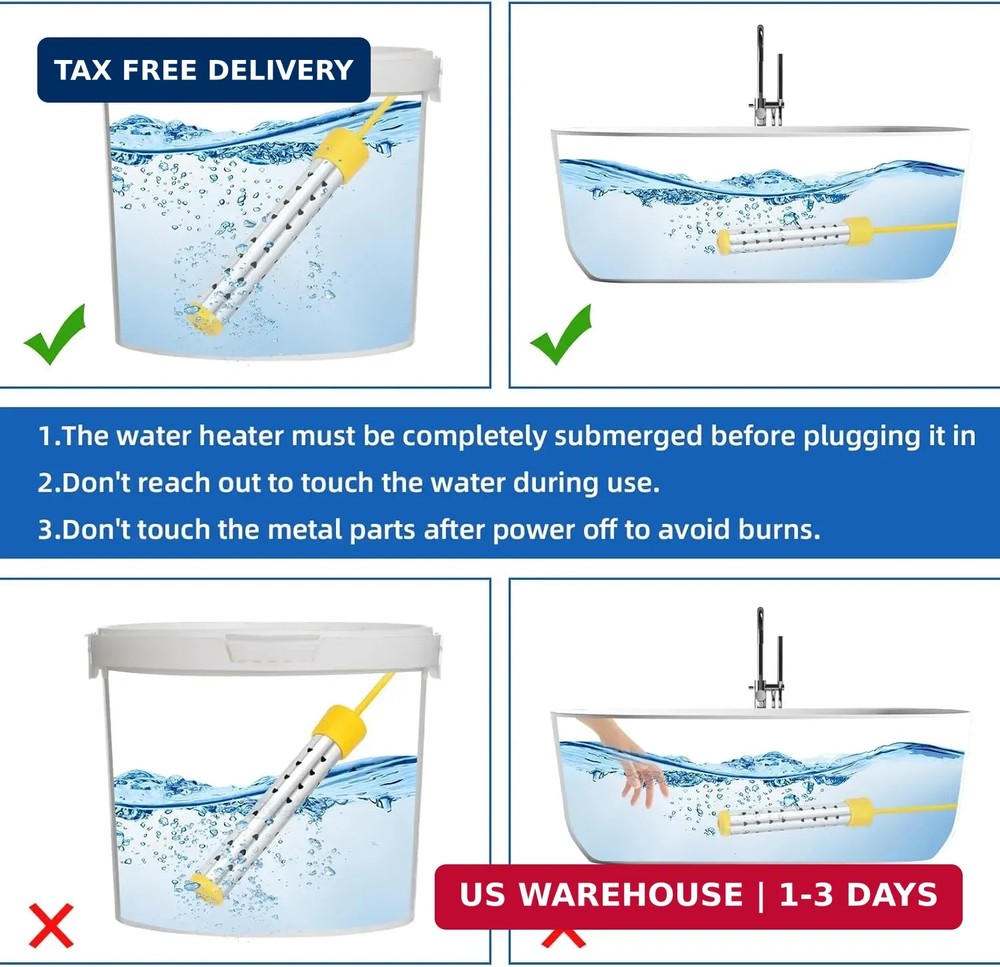 TAX FREE DELIVERY

1.The water heater must be completely submerged before plugging it in

2.Don't reach out to touch the water during use.

3.Don't touch the metal parts after power off to avoid burns.

US WAREHOUSE | 1-3 DAYS