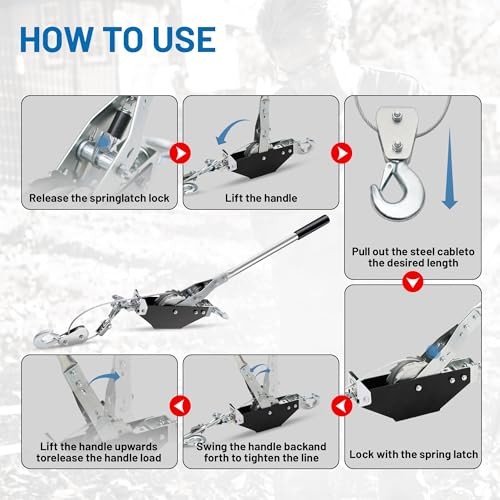 HOW TO USE

Release the springlatch lock

Lift the handle

Pull out the steel cableto the desired length

Lock with the spring latch

Swing the handle backand forth to tighten the line

Lift the handle upwards torelease the handle load