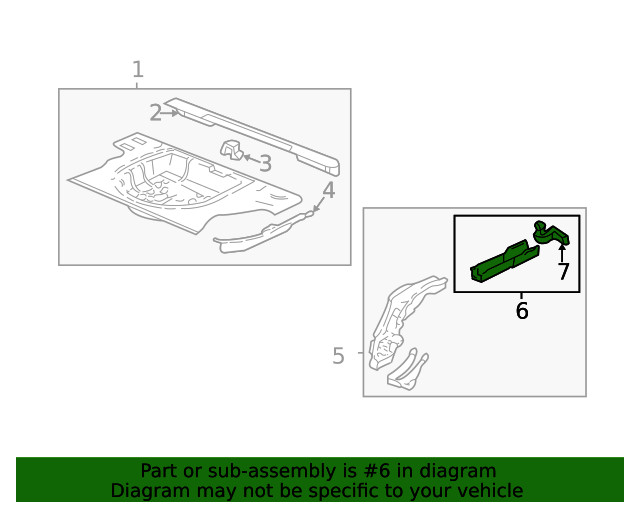 1
2
3
4
7
6
5

Part or sub-assembly is #6 in diagram
Diagram may not be specific to your vehicle