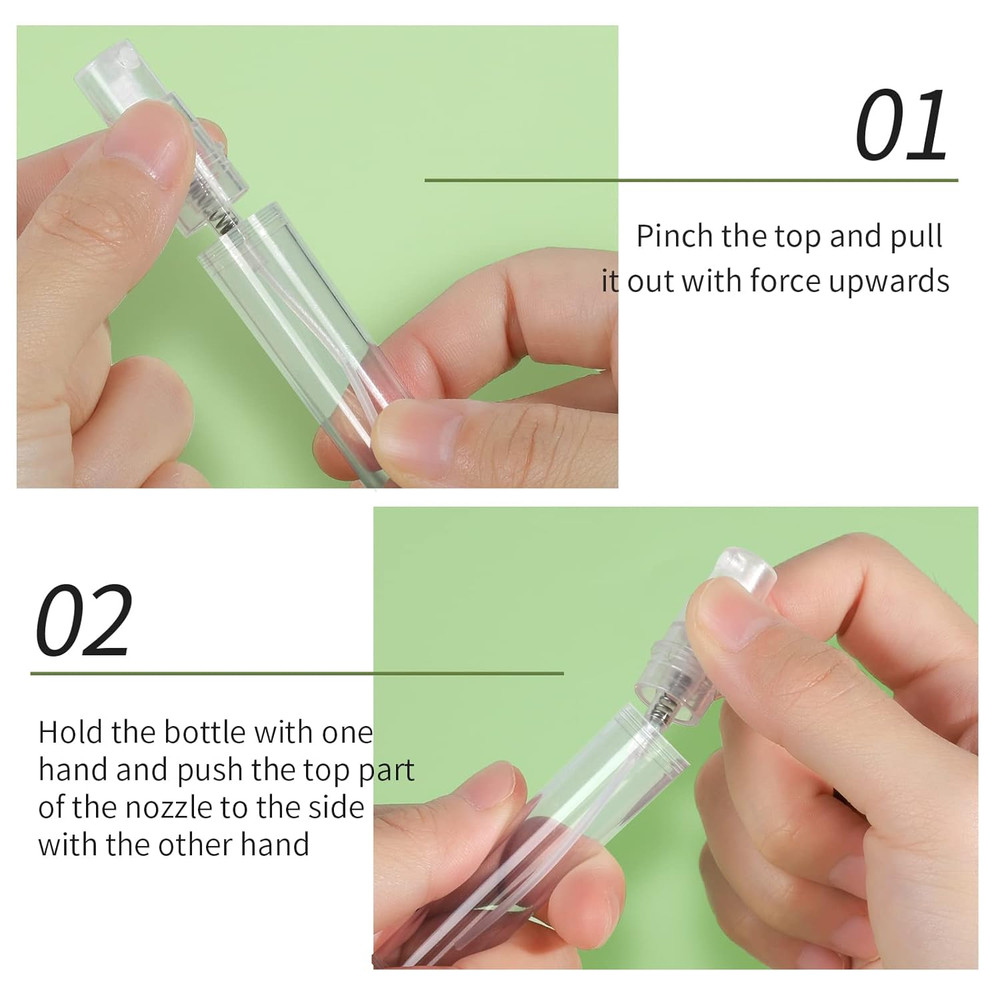 01

Pinch the top and pull it out with force upwards

02

Hold the bottle with one hand and push the top part of the nozzle to the side with the other hand