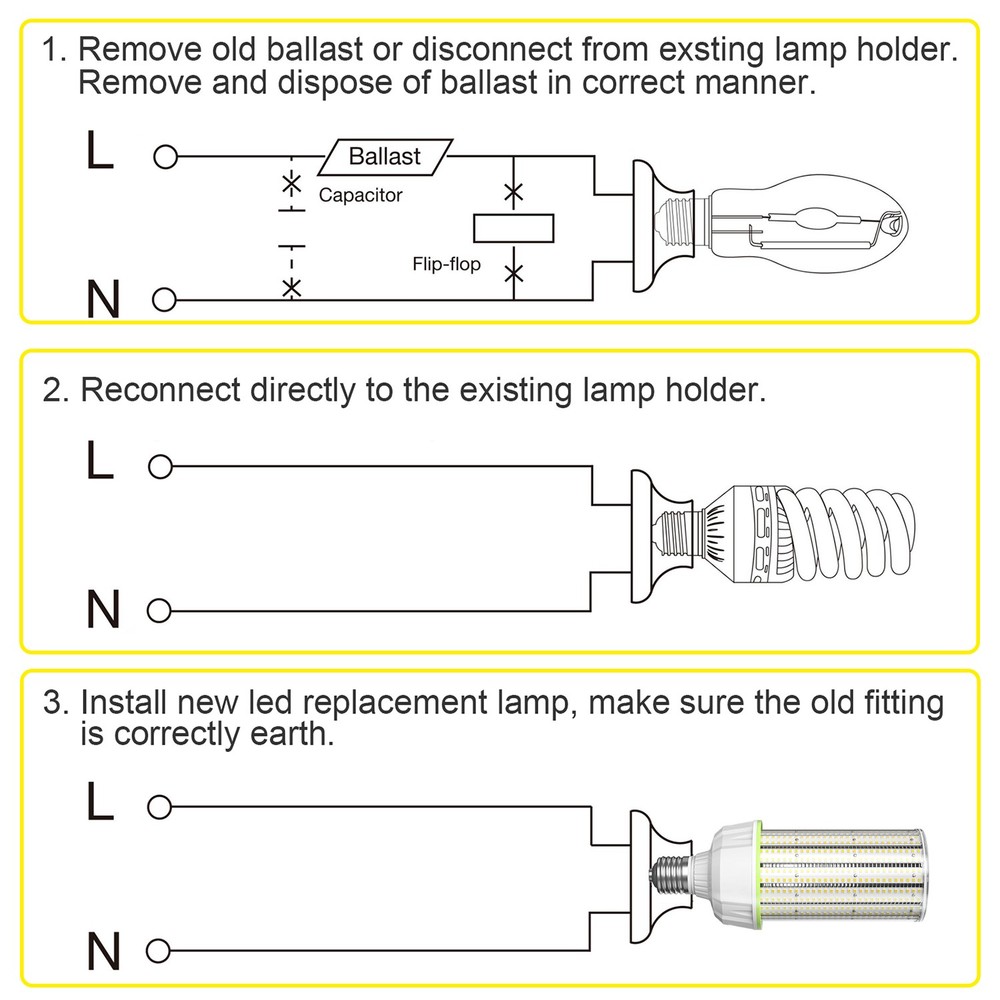 1. Remove old ballast or disconnect from exsting lamp holder. Remove and dispose of ballast in correct manner.

L

Ballast

Capacitor

Flip-flop

N

2. Reconnect directly to the existing lamp holder.

L

N

3. Install new led replacement lamp, make sure the old fitting is correctly earth.

L

N