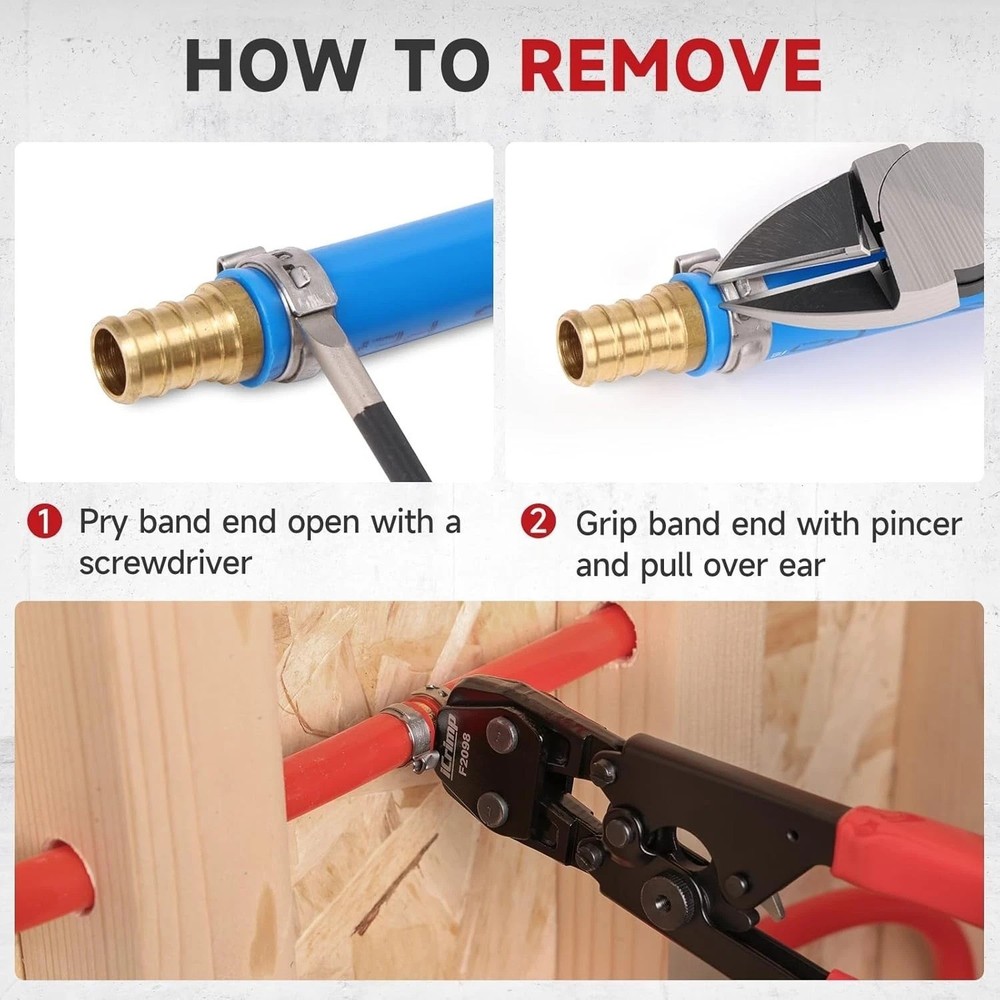 HOW TO REMOVE

1 Pry band end open with a screwdriver

2 Grip band end with pincer and pull over ear

iCrimp
F2098