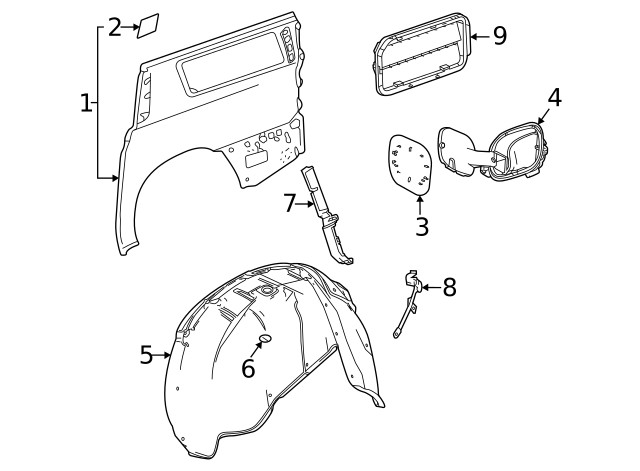 2
9
1
4
7
3
8
5
6